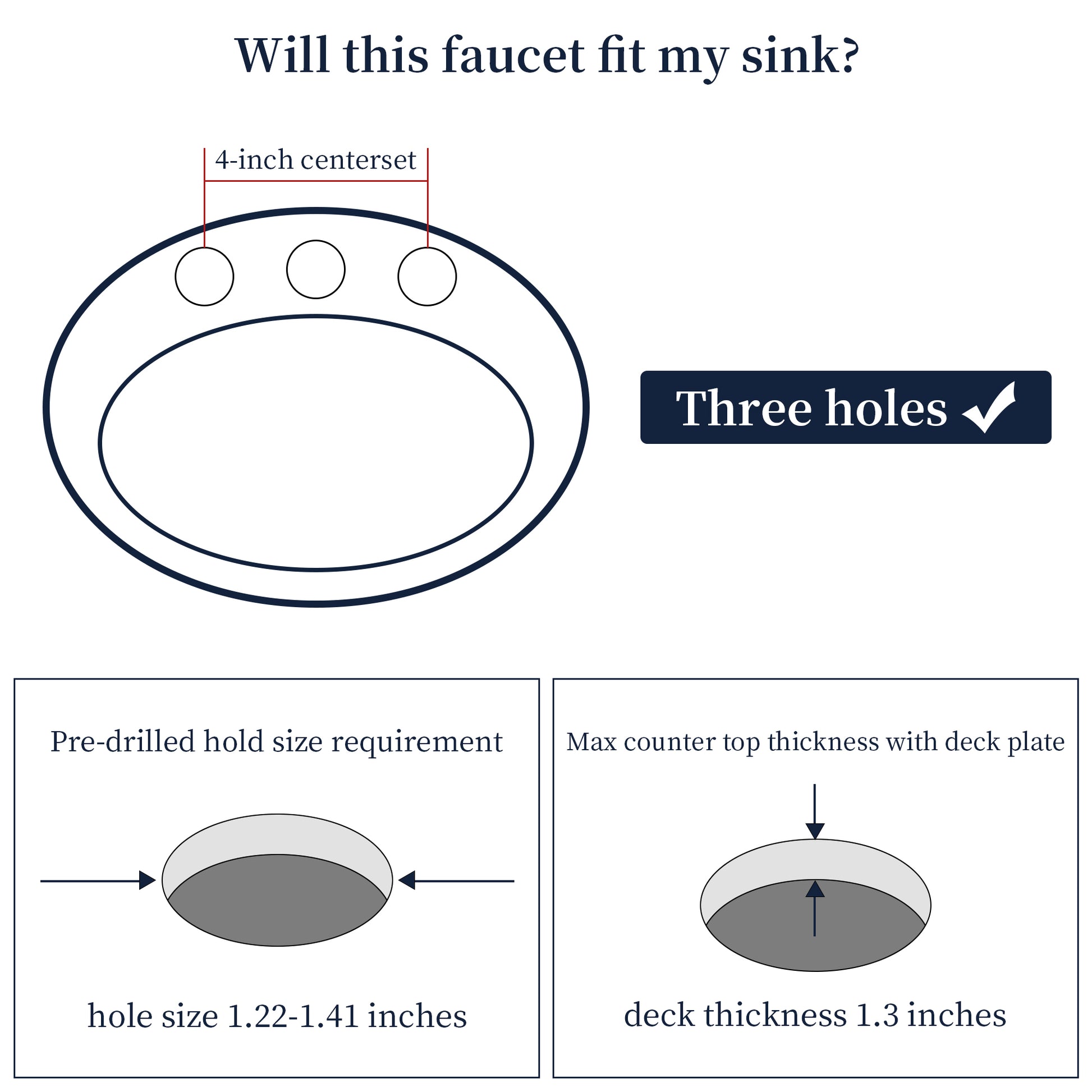 Will this faucet fit my sink?

4-inch centerset

Three holes ✓

Pre-drilled hold size requirement

hole size 1.22-1.41 inches

Max counter top thickness with deck plate

deck thickness 1.3 inches