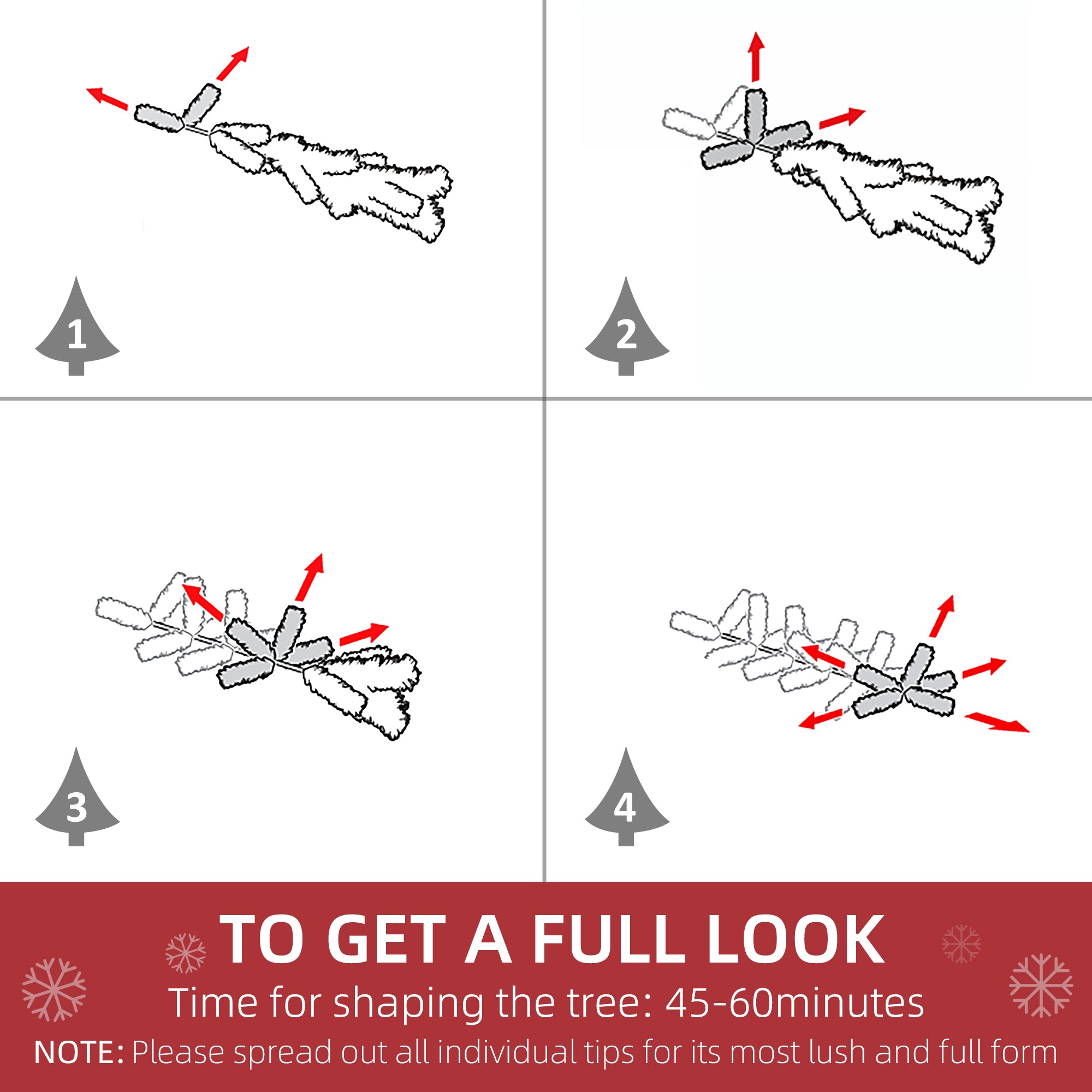 1

2

3

4

TO GET A FULL LOOK

Time for shaping the tree: 45-60minutes

NOTE: Please spread out all individual tips for its most lush and full form