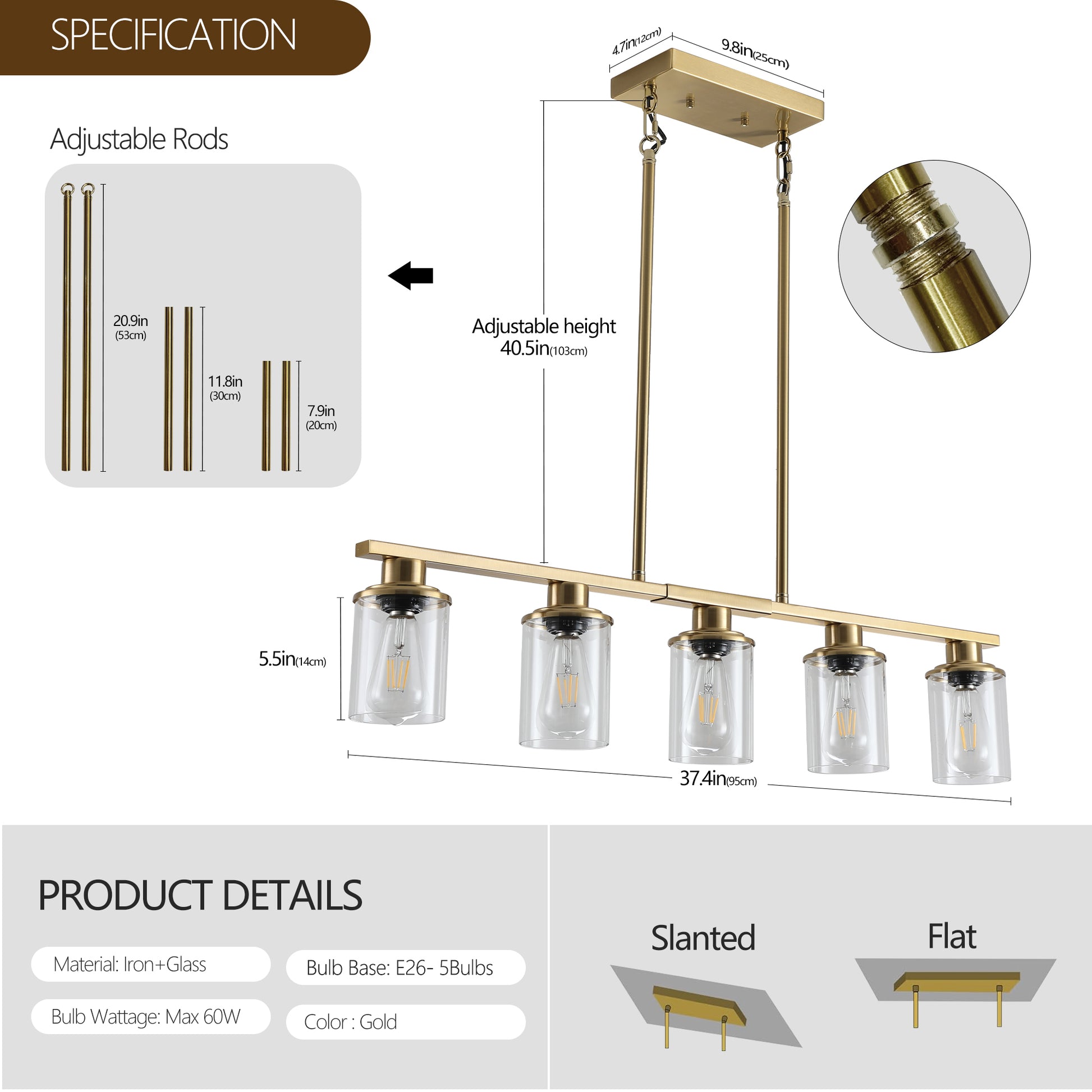 SPECIFICATION

Adjustable Rods

20.9in (53cm)

11.8in (30cm)

7.9in (20cm)

4.7in(12cm)

9.8in(25cm)

Adjustable height 40.5in(103cm)

5.5in(14cm)

37.4in(95cm)

PRODUCT DETAILS

Material: Iron+Glass

Bulb Base: E26- 5Bulbs

Bulb Wattage: Max 60W

Color : Gold

Slanted

Flat