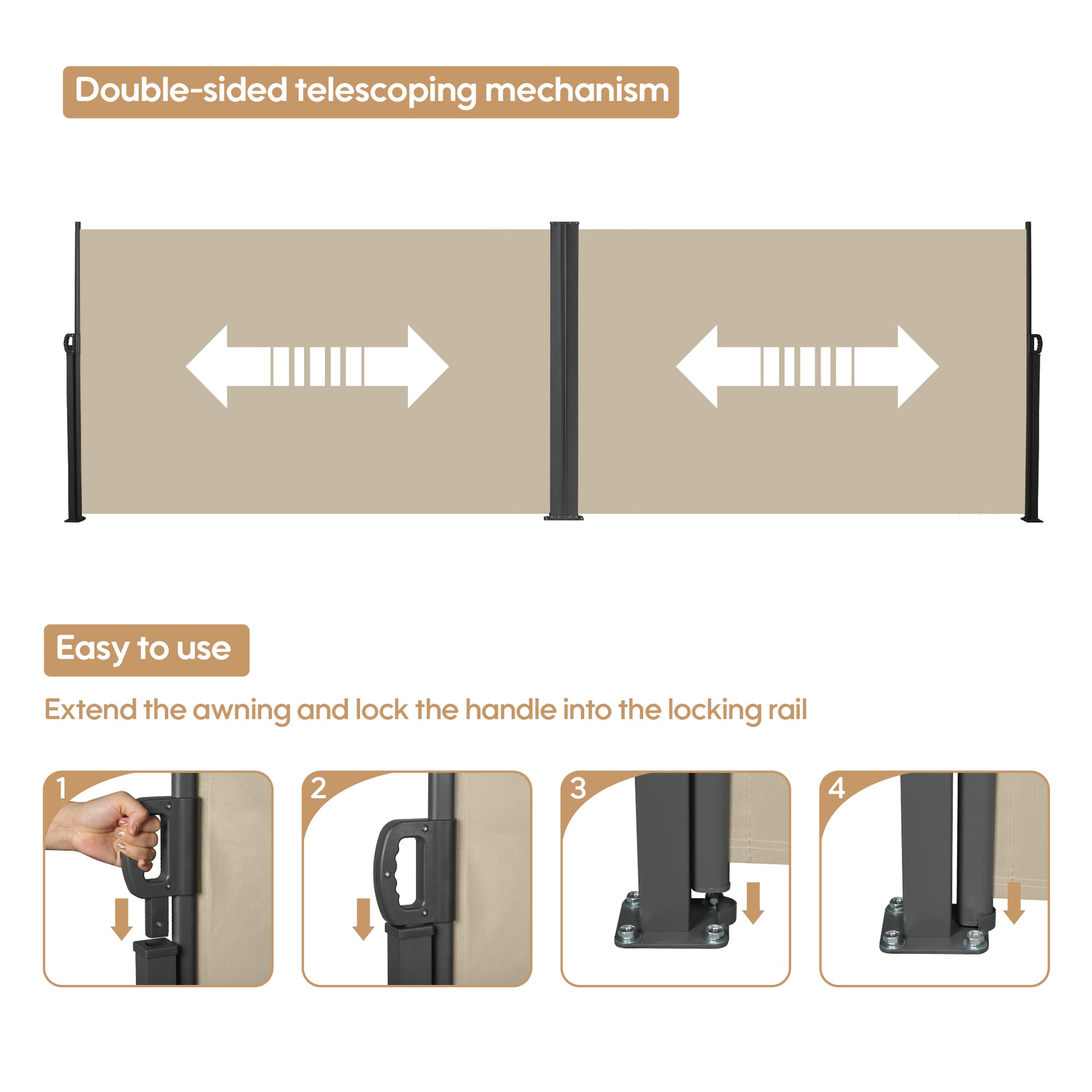 Double-sided telescoping mechanism

Easy to use

Extend the awning and lock the handle into the locking rail

1

2

3

4