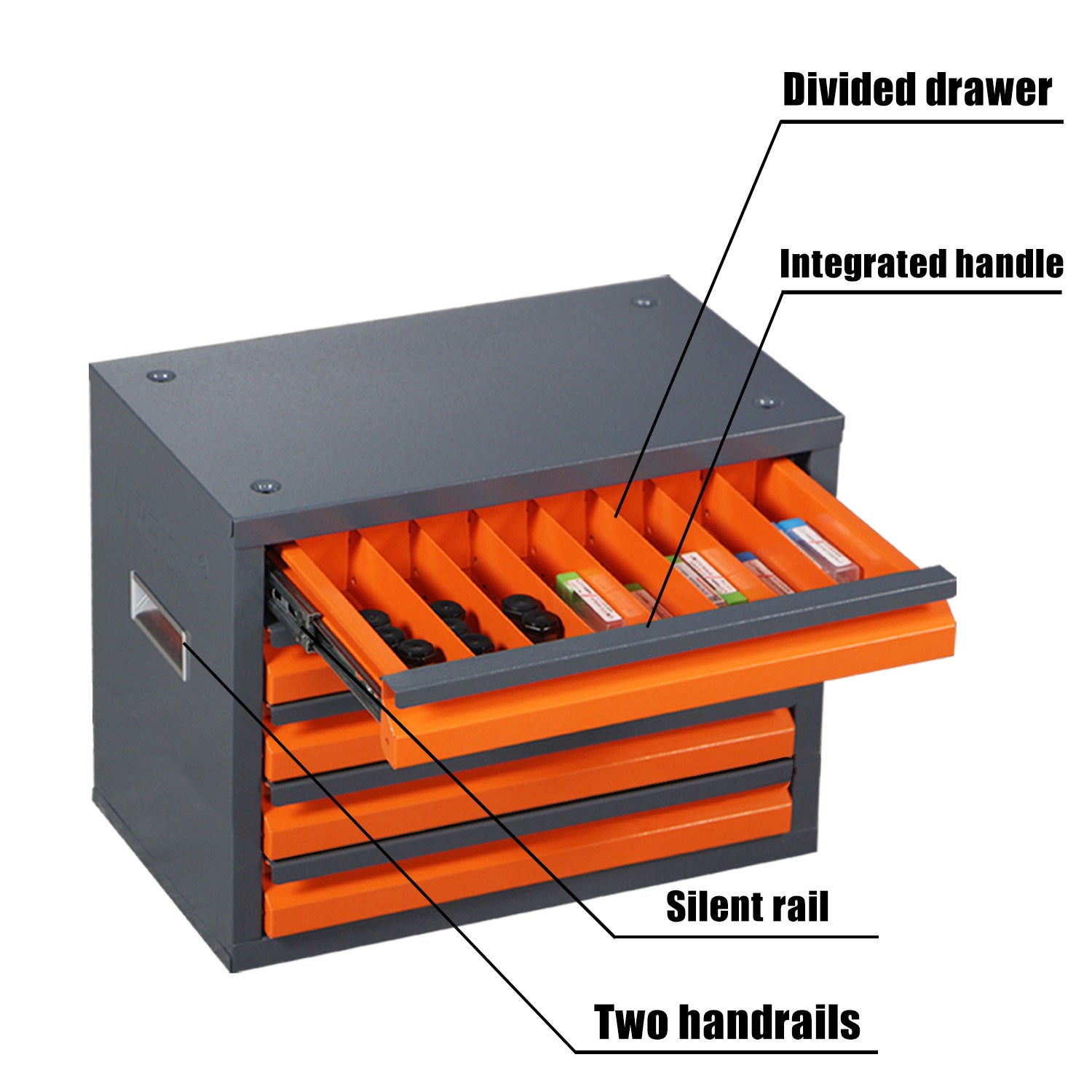 Divided drawer

Integrated handle

Silent rail

Two handrails