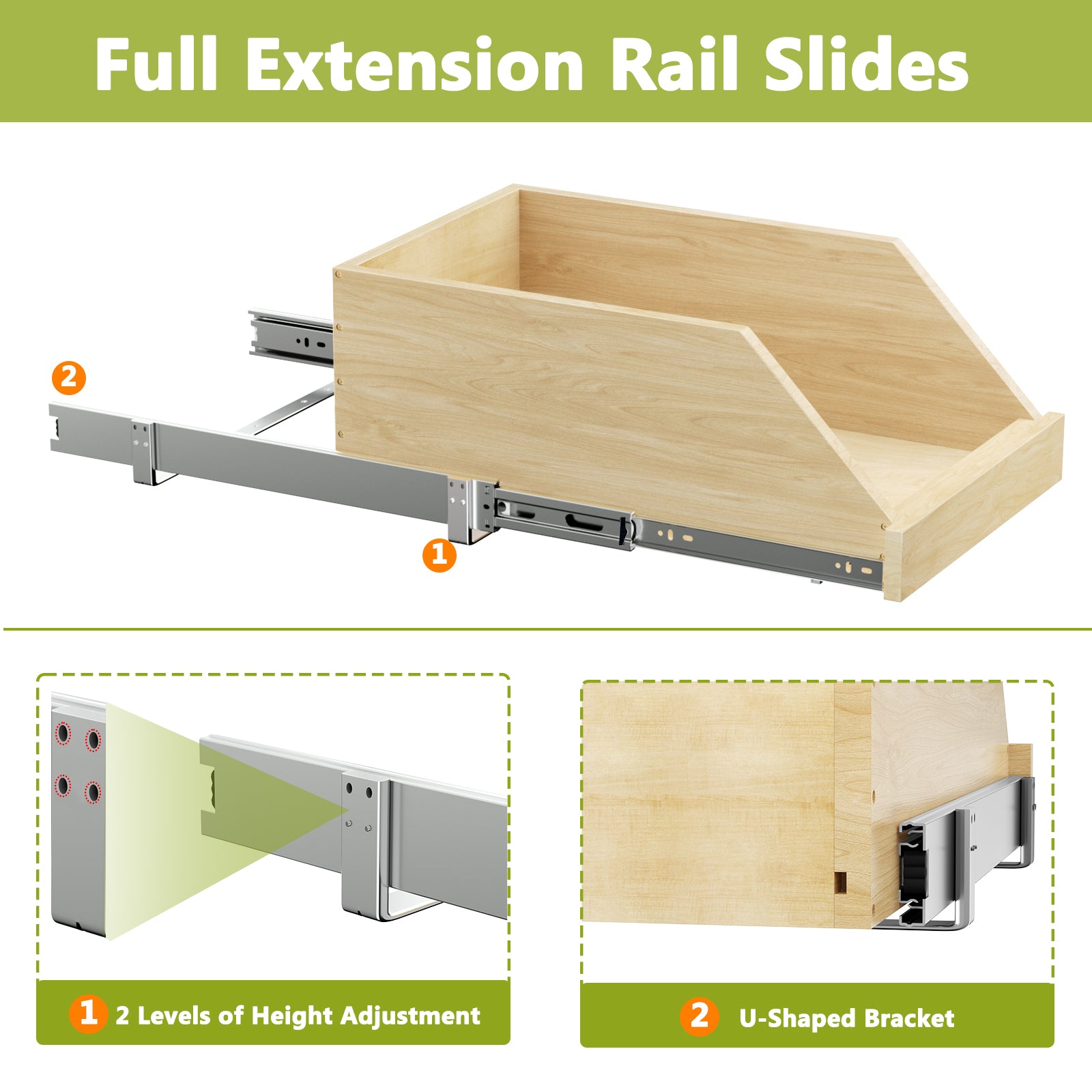 Full Extension Rail Slides

2

1

1 2 Levels of Height Adjustment

2 U-Shaped Bracket