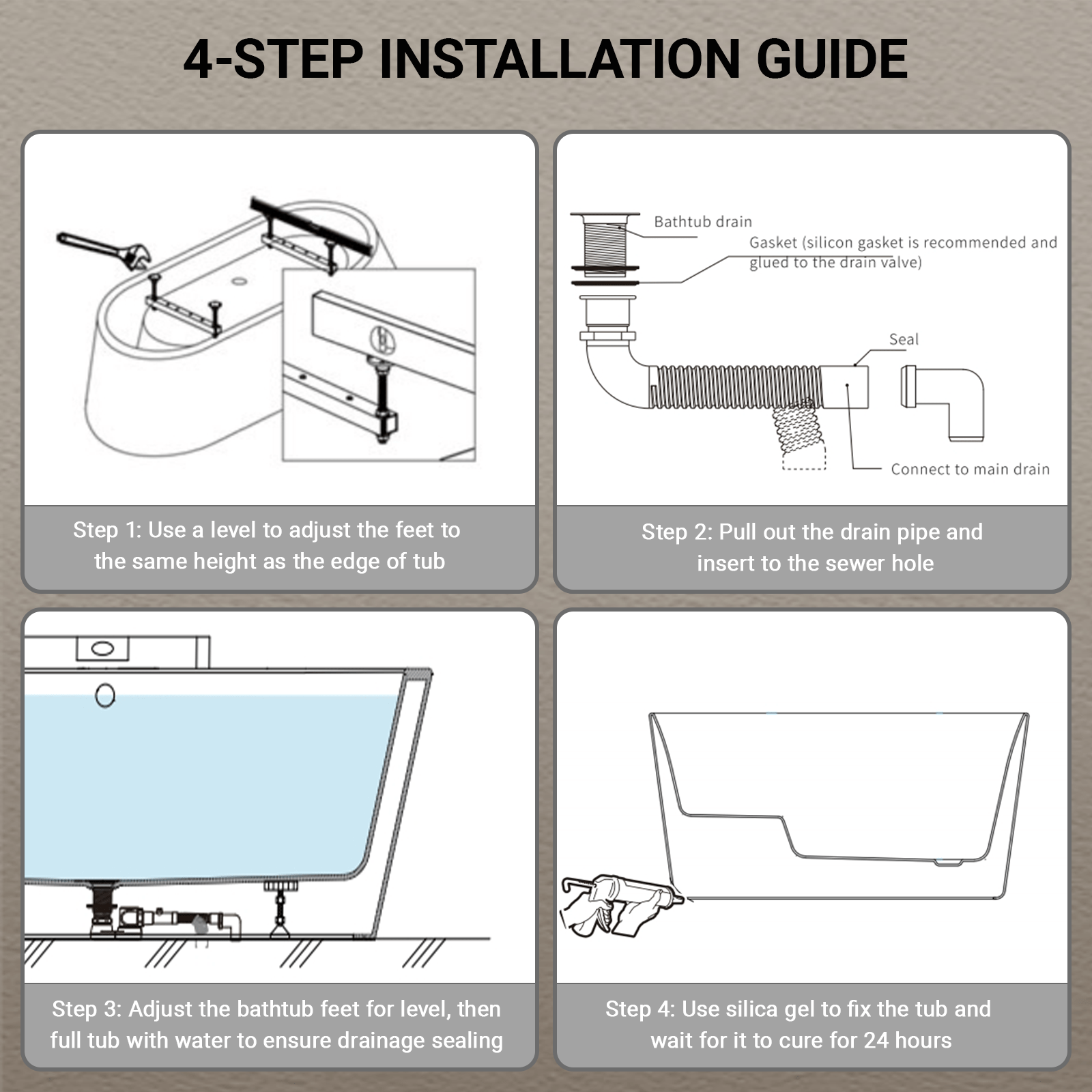 4-STEP INSTALLATION GUIDE

Step 1: Use a level to adjust the feet to the same height as the edge of tub

Bathtub drain

Gasket (silicon gasket is recommended and glued to the drain valve)

Seal

Connect to main drain

Step 2: Pull out the drain pipe and insert to the sewer hole

Step 3: Adjust the bathtub feet for level, then full tub with water to ensure drainage sealing

Step 4: Use silica gel to fix the tub and wait for it to cure for 24 hours