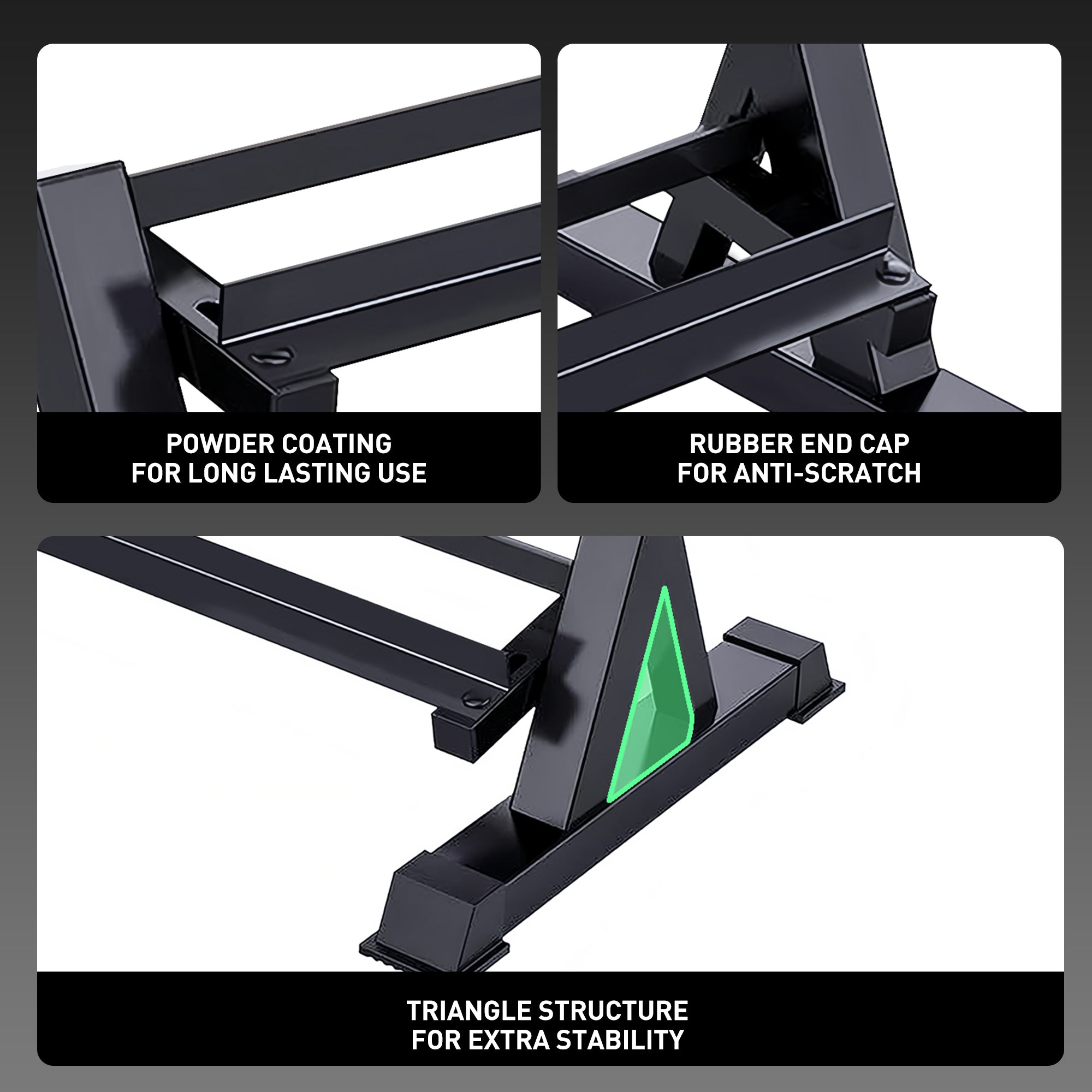 POWDER COATING
FOR LONG LASTING USE

RUBBER END CAP
FOR ANTI-SCRATCH

TRIANGLE STRUCTURE
FOR EXTRA STABILITY