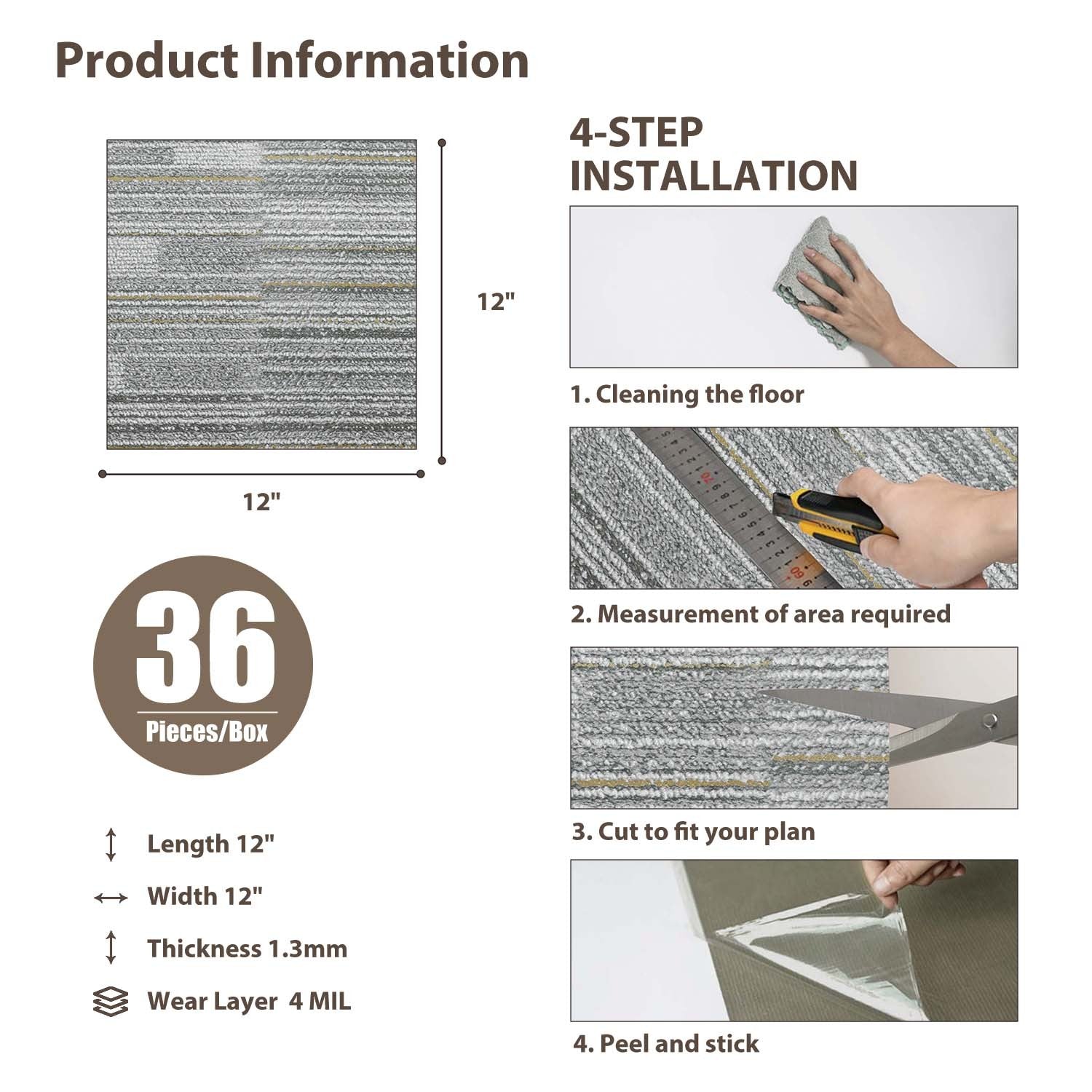 Product Information

12"

12"

36
Pieces/Box

Length 12"

Width 12"

Thickness 1.3mm

Wear Layer 4 MIL

4-STEP
INSTALLATION

1. Cleaning the floor

2. Measurement of area required

3. Cut to fit your plan

4. Peel and stick