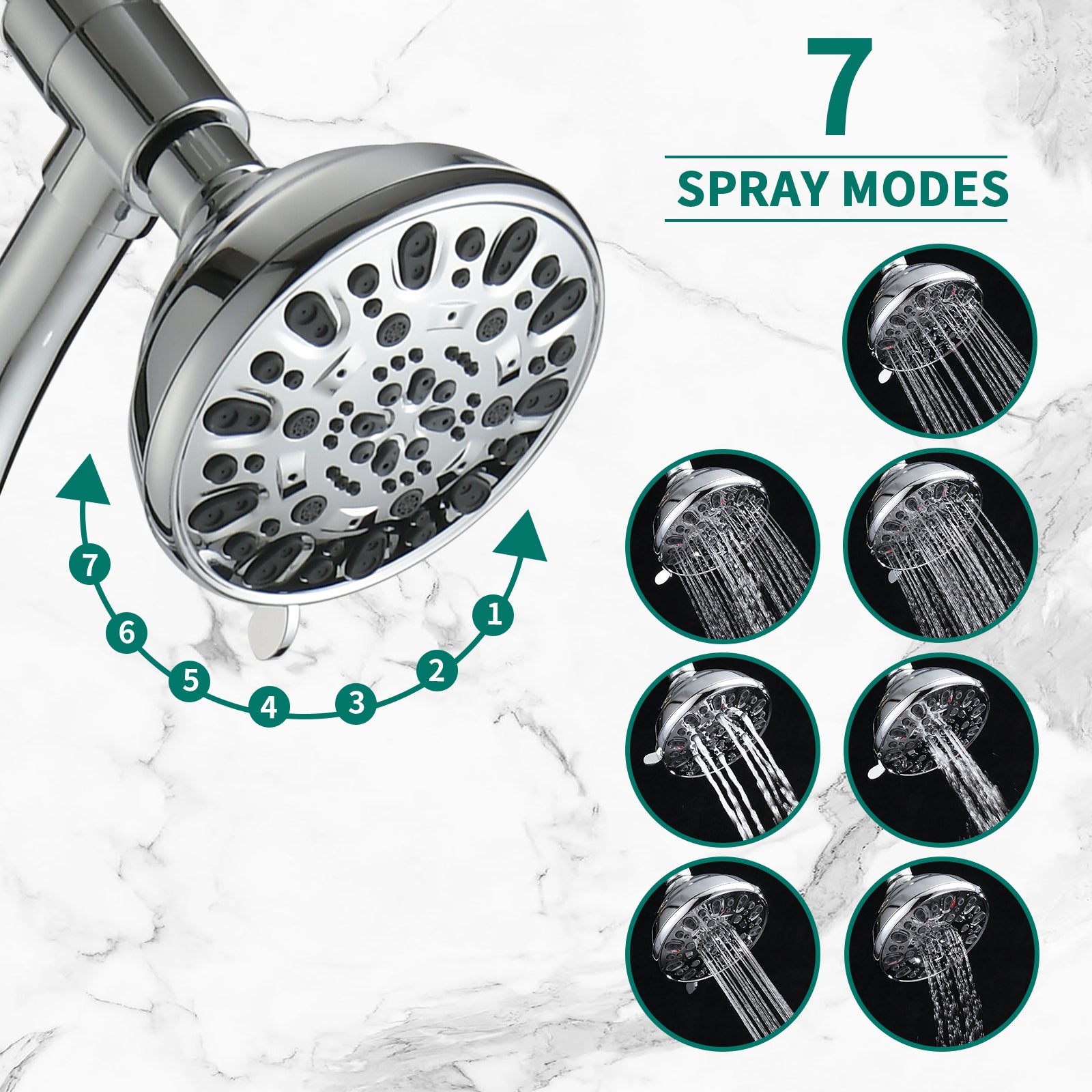 7
SPRAY MODES

7
6
5
4
3
2
1