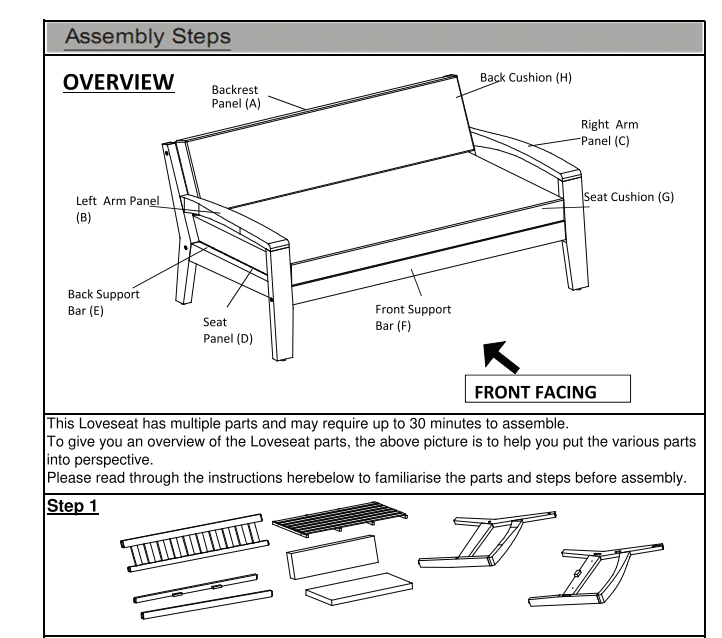 Assembly Steps

OVERVIEW

Backrest Panel (A)

Back Cushion (H)

Right Arm Panel (C)

Left Arm Panel (B)

Seat Cushion (G)

Back Support Bar (E)

Seat Panel (D)

Front Support Bar (F)

FRONT FACING

This Loveseat has multiple parts and may require up to 30 minutes to assemble.
To give you an overview of the Loveseat parts, the above picture is to help you put the various parts into perspective.
Please read through the instructions herebelow to familiarise the parts and steps before assembly.

Step 1