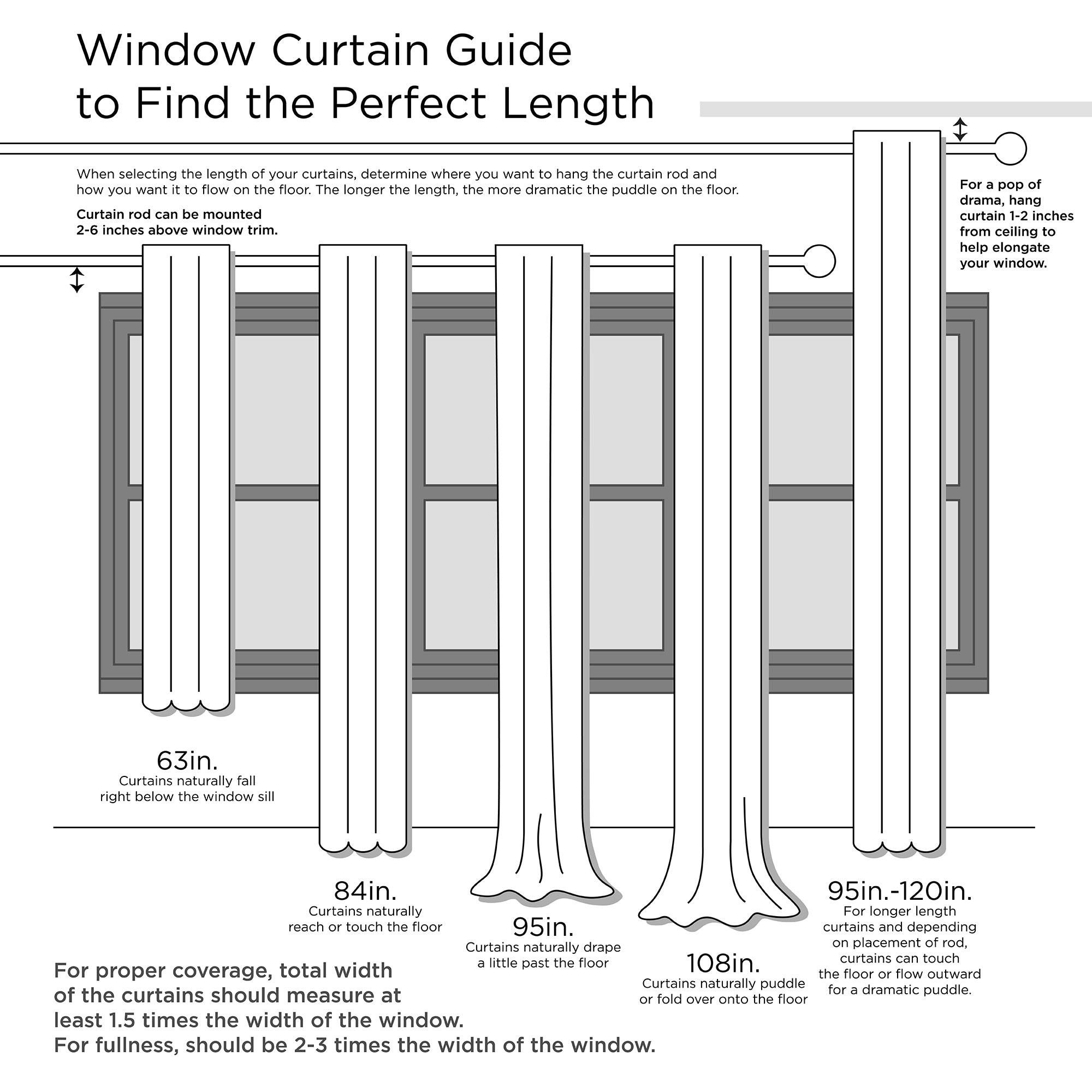 Window Curtain Guide
to Find the Perfect Length

When selecting the length of your curtains, determine where you want to hang the curtain rod and how you want it to flow on the floor. The longer the length, the more dramatic the puddle on the floor.

Curtain rod can be mounted 2-6 inches above window trim.

For a pop of drama, hang curtain 1-2 inches from ceiling to help elongate your window.

63in.
Curtains naturally fall right below the window sill

84in.
Curtains naturally reach or touch the floor

95in.
Curtains naturally drape a little past the floor

108in.
Curtains naturally puddle or fold over onto the floor

95in.-120in.
For longer length curtains and depending on placement of rod, curtains can touch the floor or flow outward for a dramatic puddle.

For proper coverage, total width of the curtains should measure at least 1.5 times the width of the window.
For fullness, should be 2-3 times the width of the window.