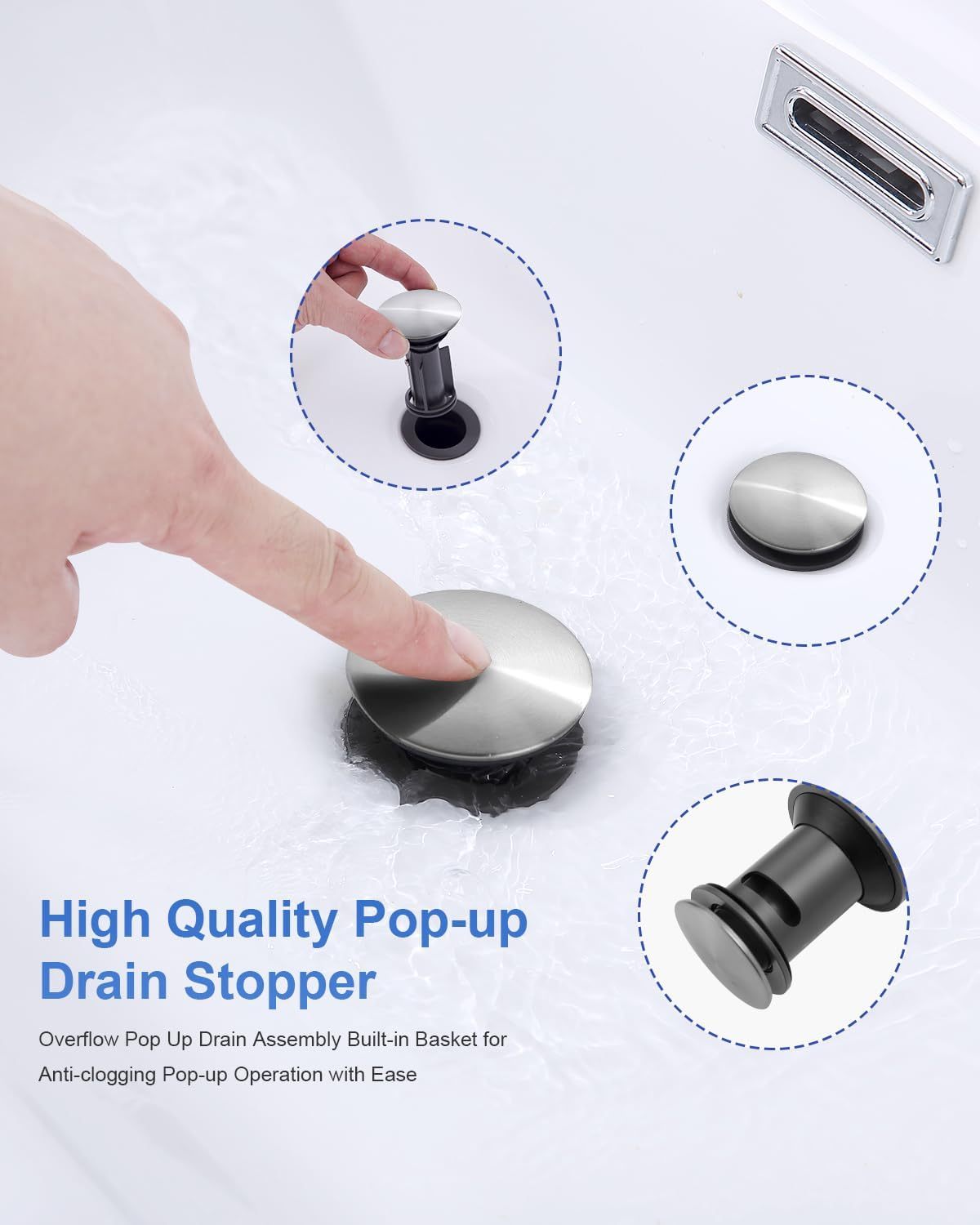 High Quality Pop-up Drain Stopper

Overflow Pop Up Drain Assembly Built-in Basket for Anti-clogging Pop-up Operation with Ease