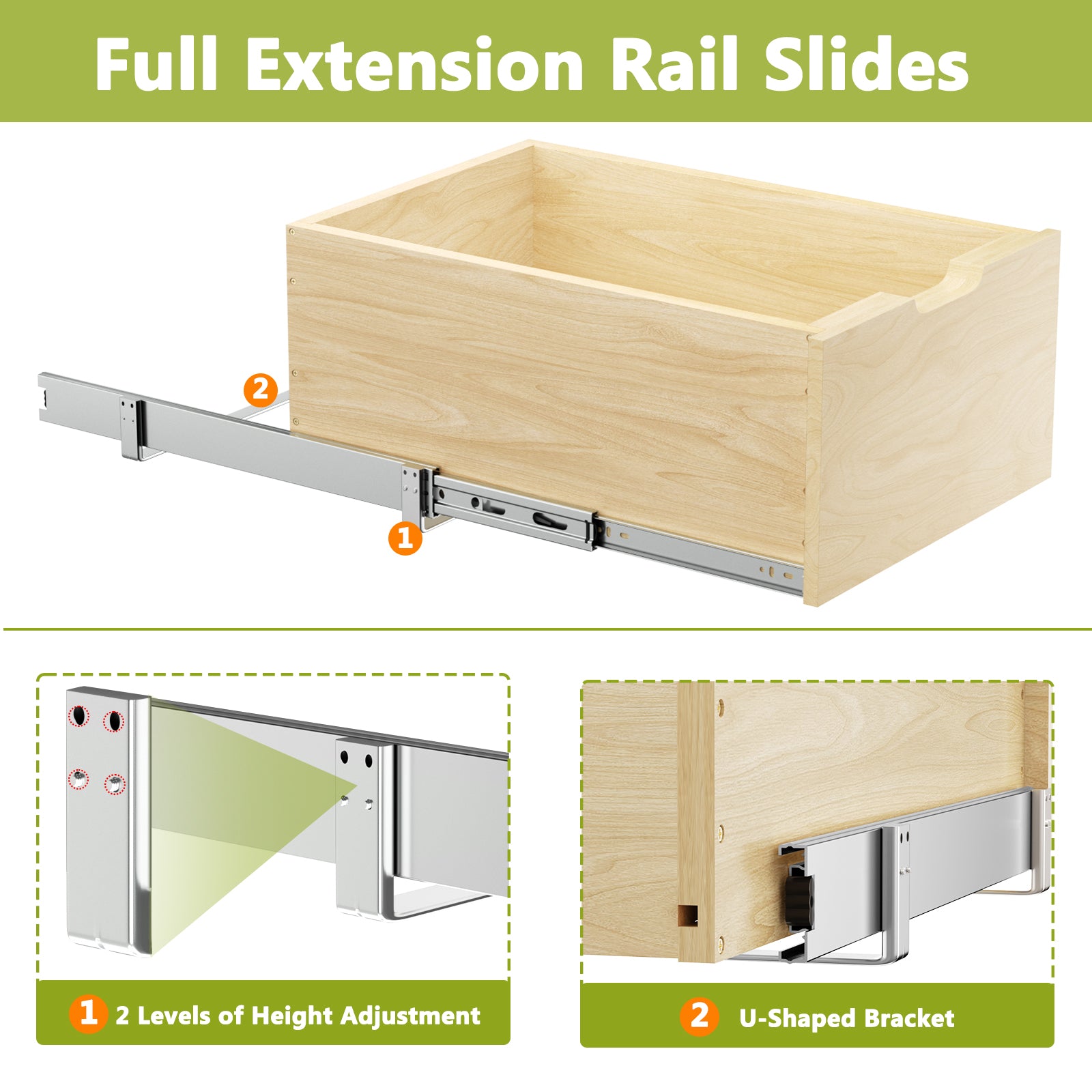 Full Extension Rail Slides

2

1

1 2 Levels of Height Adjustment

2 U-Shaped Bracket