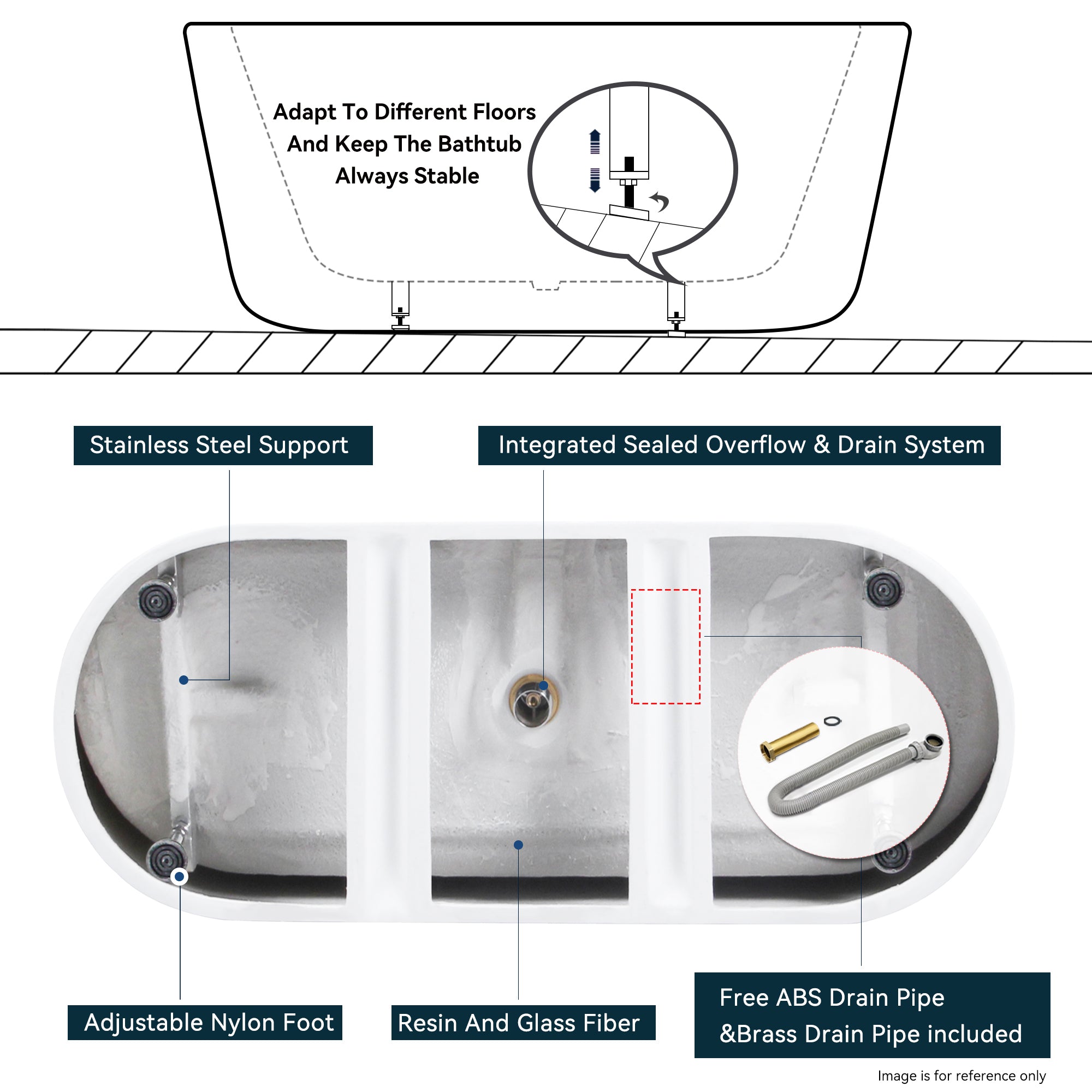 Adapt To Different Floors
And Keep The Bathtub
Always Stable

Stainless Steel Support

Integrated Sealed Overflow & Drain System

Adjustable Nylon Foot

Resin And Glass Fiber

Free ABS Drain Pipe
&Brass Drain Pipe included

Image is for reference only