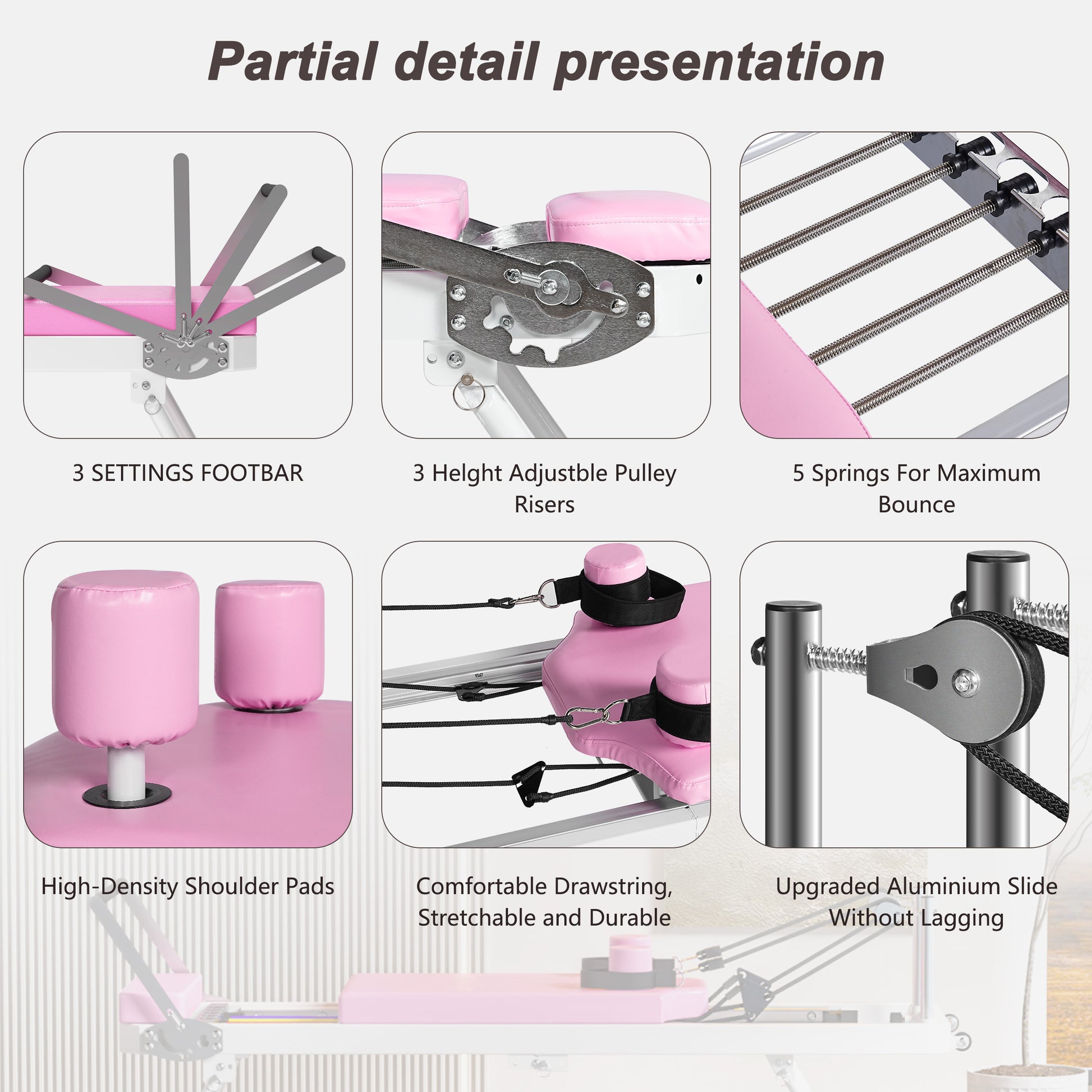 Partial detail presentation

3 SETTINGS FOOTBAR

3 Helght Adjustble Pulley Risers

5 Springs For Maximum Bounce

High-Density Shoulder Pads

Comfortable Drawstring, Stretchable and Durable

Upgraded Aluminium Slide Without Lagging