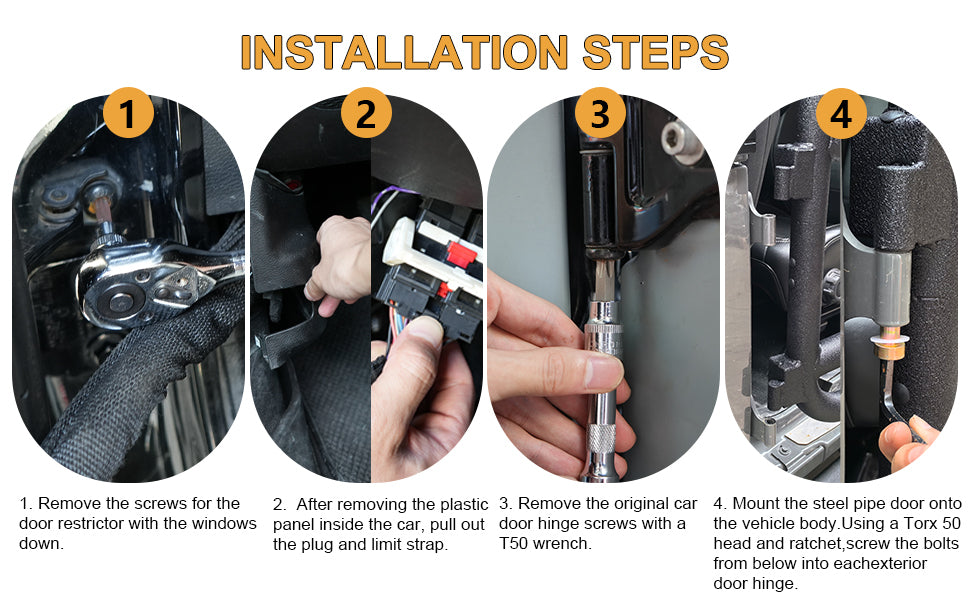 INSTALLATION STEPS

1

2

3

4

1. Remove the screws for the door restrictor with the windows down.

2. After removing the plastic panel inside the car, pull out the plug and limit strap.

3. Remove the original car door hinge screws with a T50 wrench.

4. Mount the steel pipe door onto the vehicle body.Using a Torx 50 head and ratchet,screw the bolts from below into eachexterior door hinge.