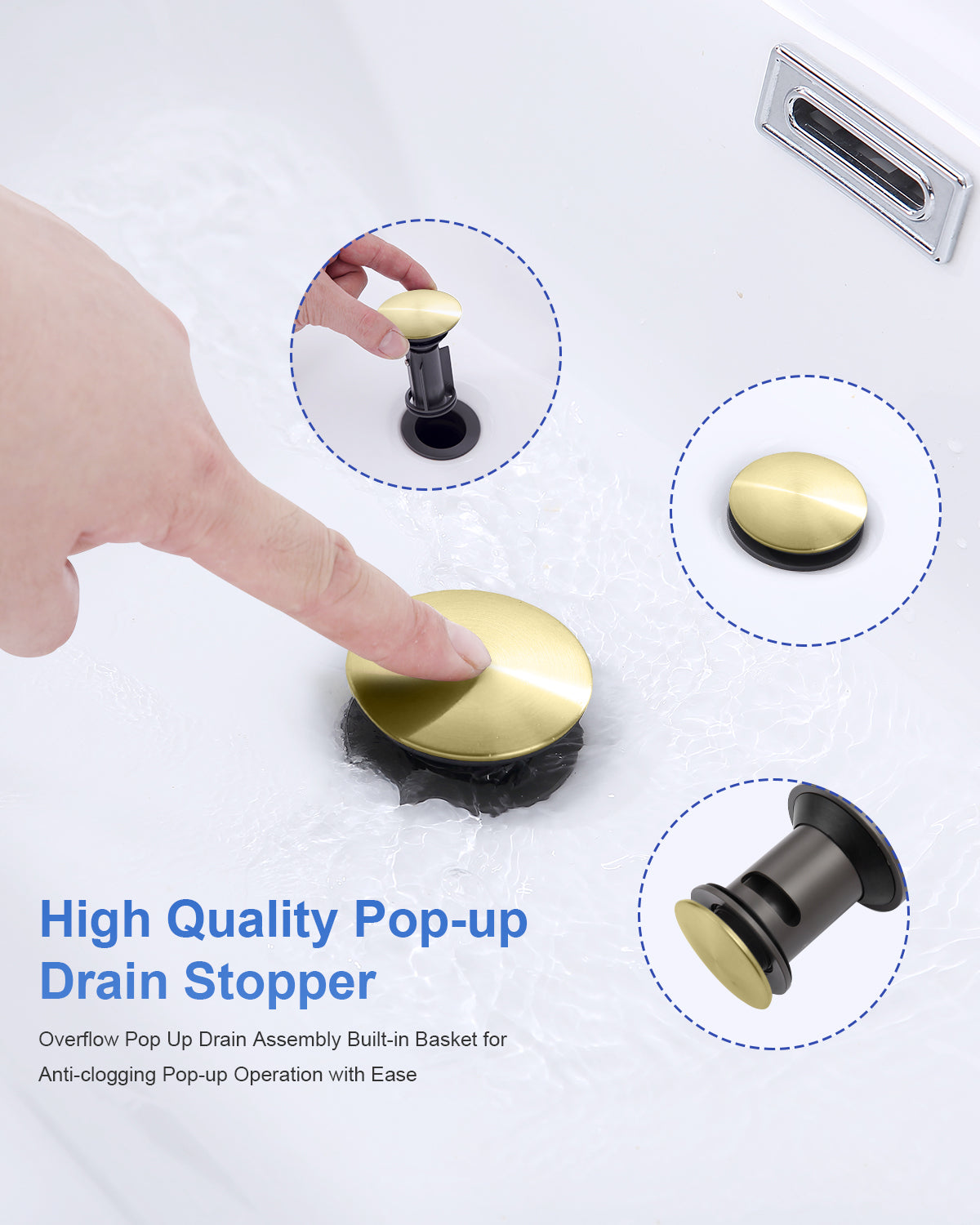 High Quality Pop-up Drain Stopper

Overflow Pop Up Drain Assembly Built-in Basket for Anti-clogging Pop-up Operation with Ease