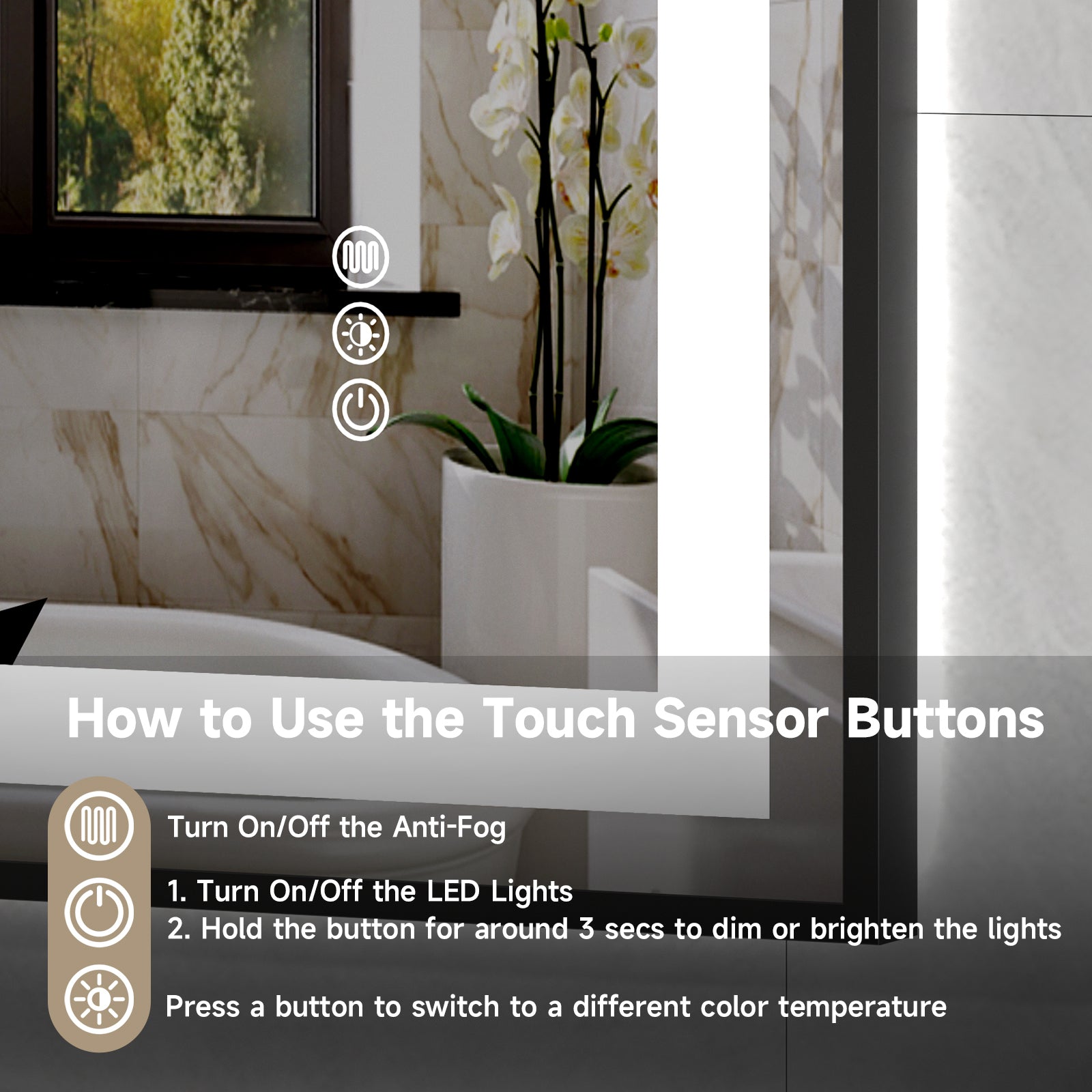 How to Use the Touch Sensor Buttons

Turn On/Off the Anti-Fog

1. Turn On/Off the LED Lights
2. Hold the button for around 3 secs to dim or brighten the lights

Press a button to switch to a different color temperature