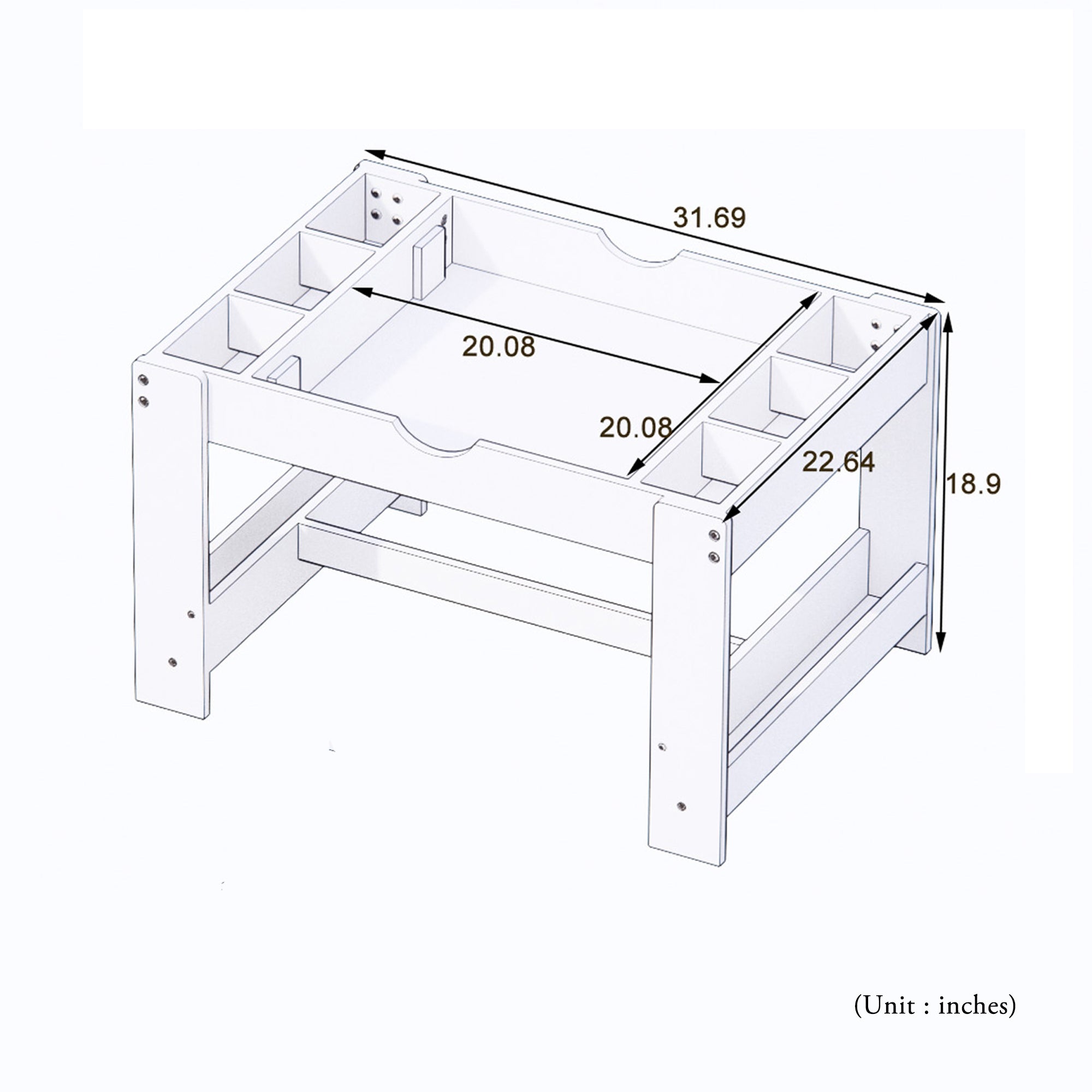 31.69

20.08

20.08

22.64

18.9

(Unit : inches)