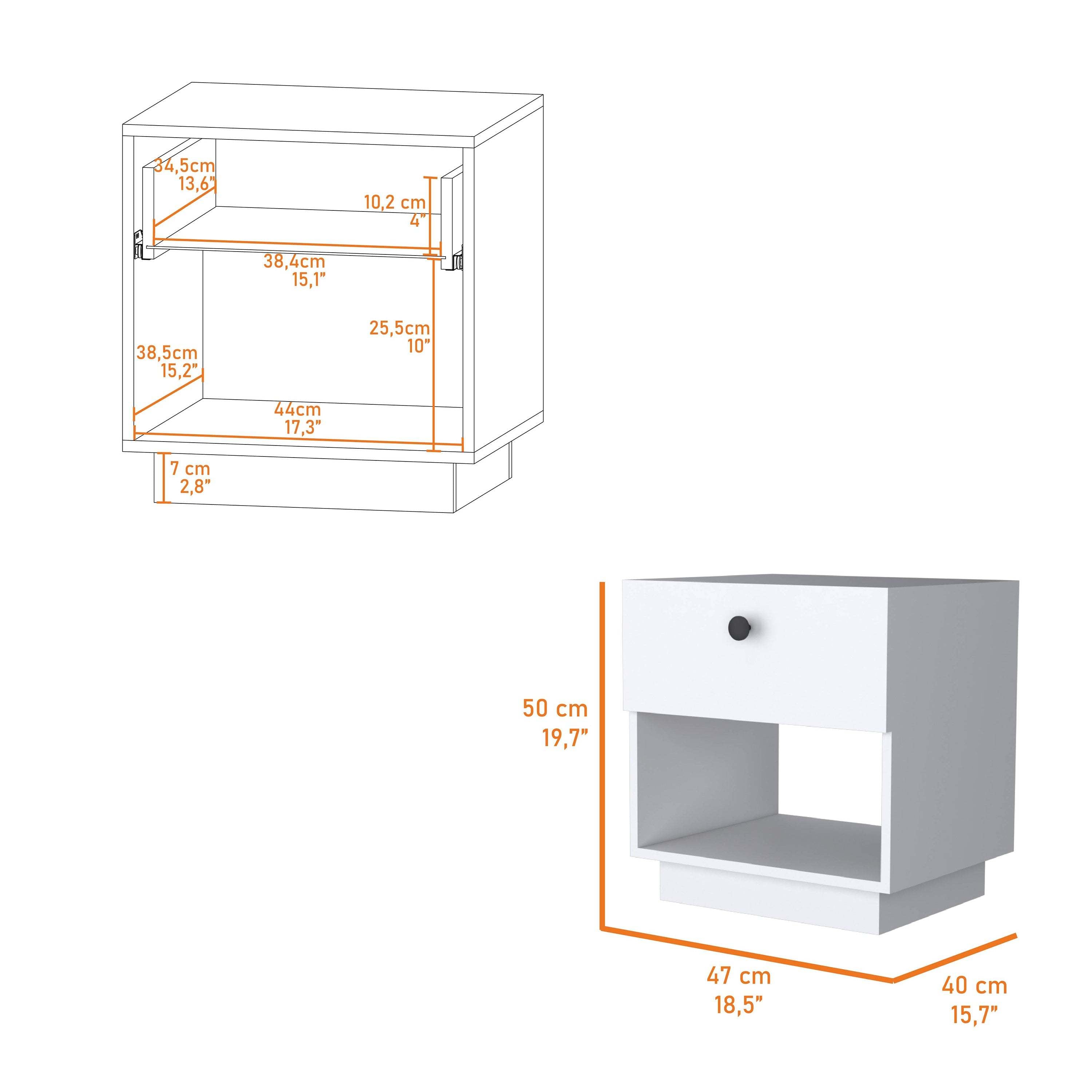 34,5cm
13,6”

10,2 cm
4”

38,4cm
15,1”

25,5cm
10”

38,5cm
15,2”

44cm
17,3”

7 cm
2,8”

50 cm
19,7”

47 cm
18,5”

40 cm
15,7”