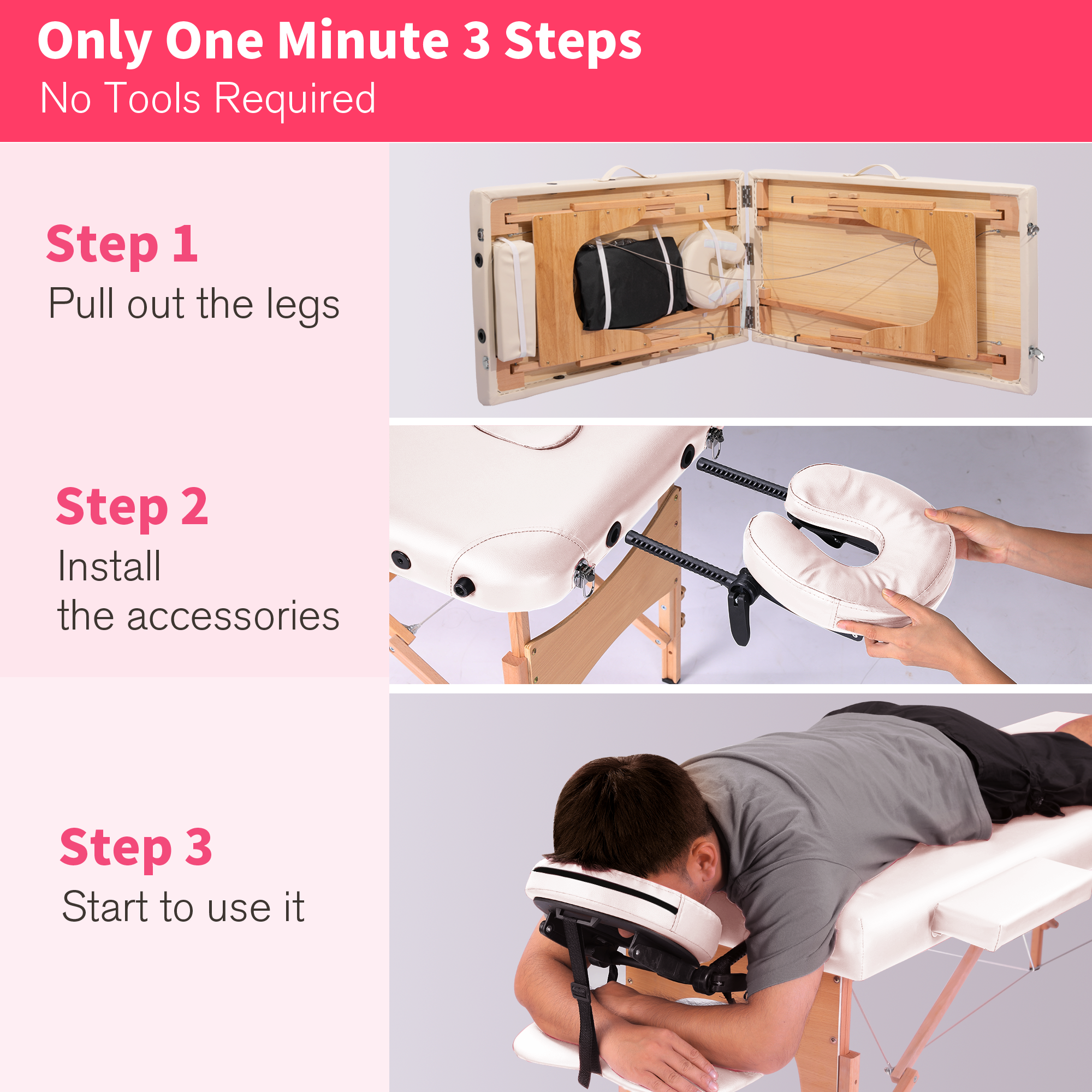 Only One Minute 3 Steps
No Tools Required

Step 1
Pull out the legs

Step 2
Install
the accessories

Step 3
Start to use it