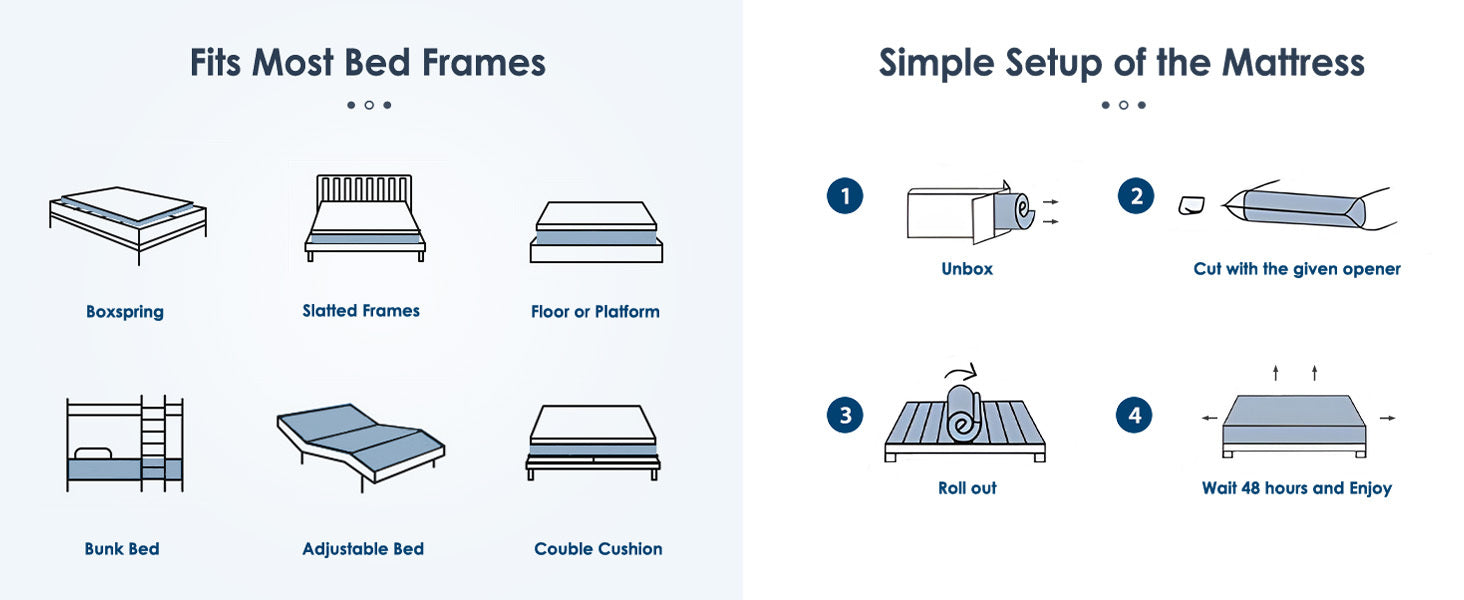 Fits Most Bed Frames

Boxspring

Slatted Frames

Floor or Platform

Bunk Bed

Adjustable Bed

Couble Cushion

Simple Setup of the Mattress

1

Unbox

2

Cut with the given opener

3

Roll out

4

Wait 48 hours and Enjoy