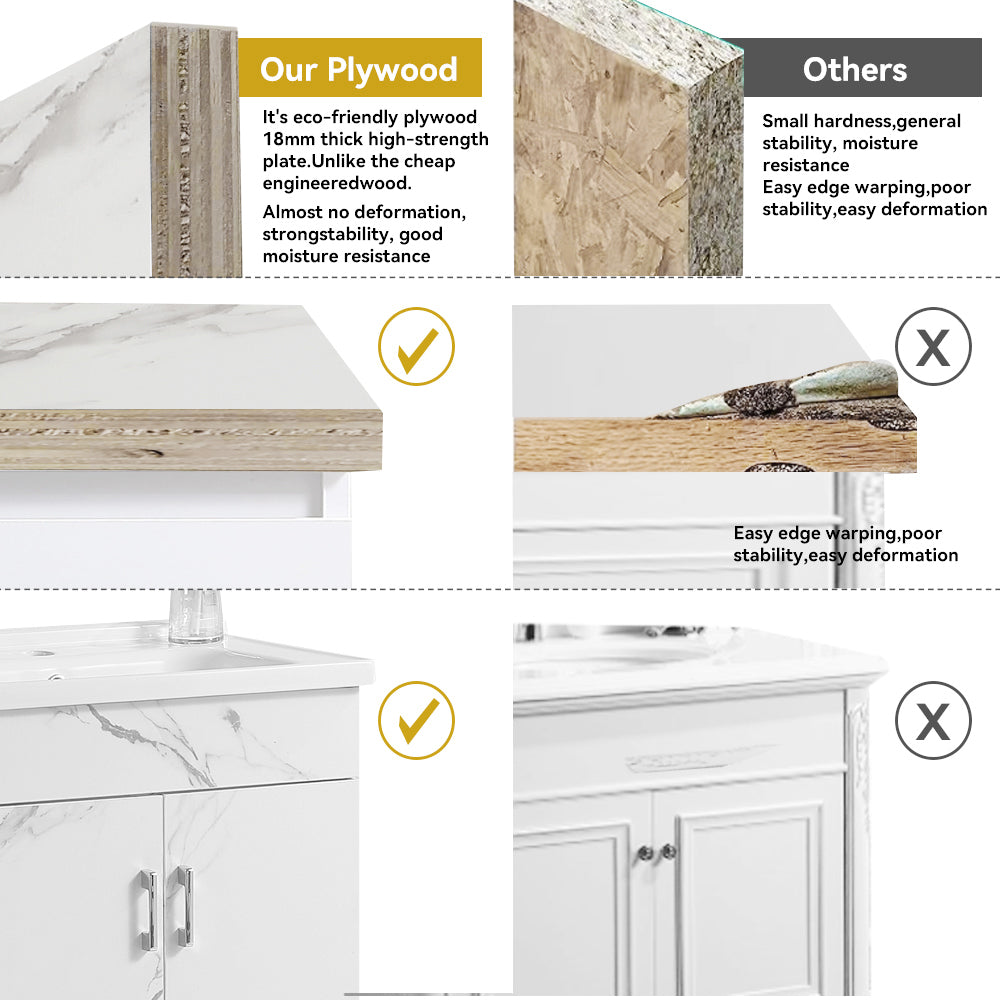 Our Plywood

It's eco-friendly plywood 18mm thick high-strength plate.Unlike the cheap engineeredwood.

Almost no deformation, strongstability, good moisture resistance

Others

Small hardness,general stability, moisture resistance

Easy edge warping,poor stability,easy deformation

X

Easy edge warping,poor stability,easy deformation

X