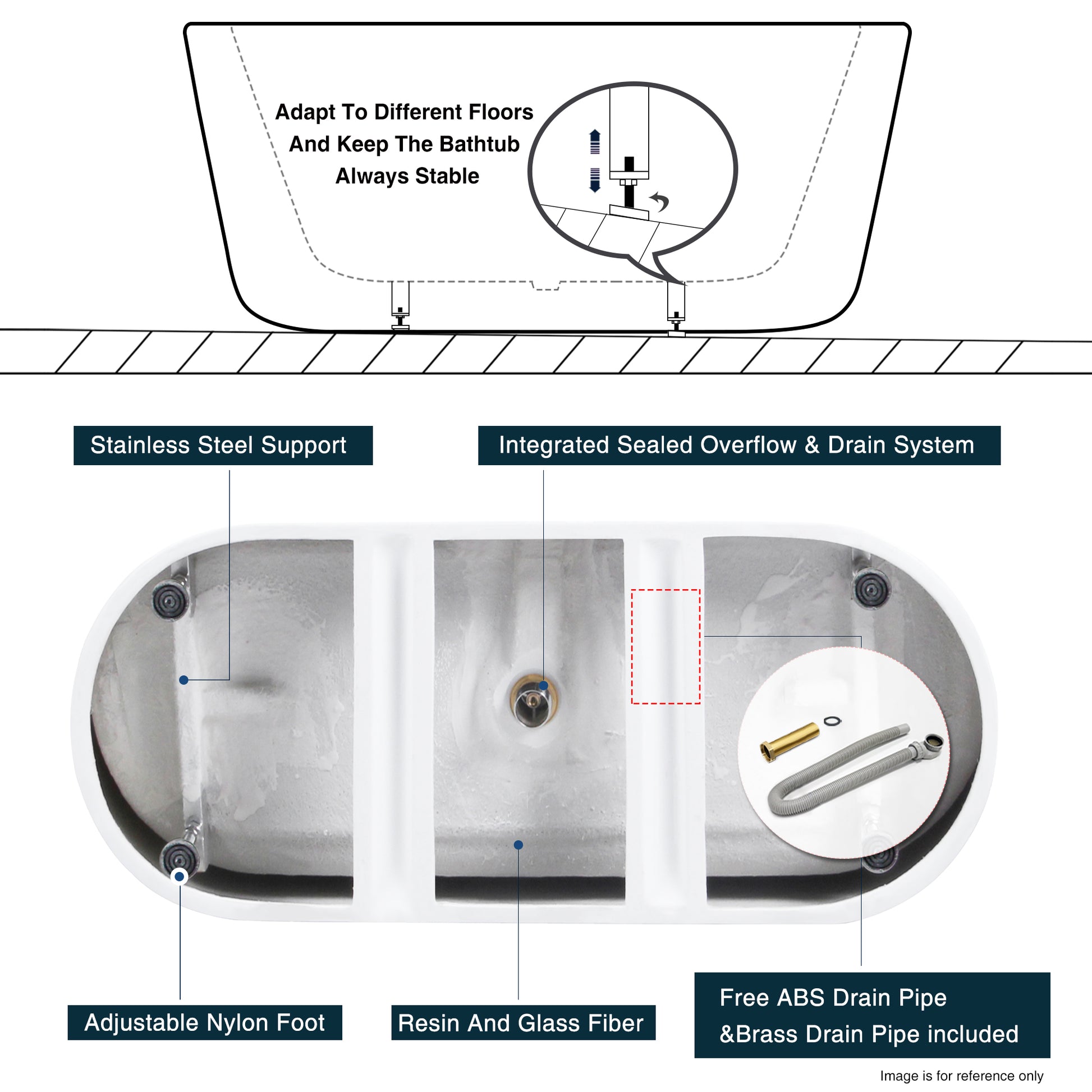 Adapt To Different Floors
And Keep The Bathtub
Always Stable

Stainless Steel Support

Integrated Sealed Overflow & Drain System

Adjustable Nylon Foot

Resin And Glass Fiber

Free ABS Drain Pipe
&Brass Drain Pipe included

Image is for reference only