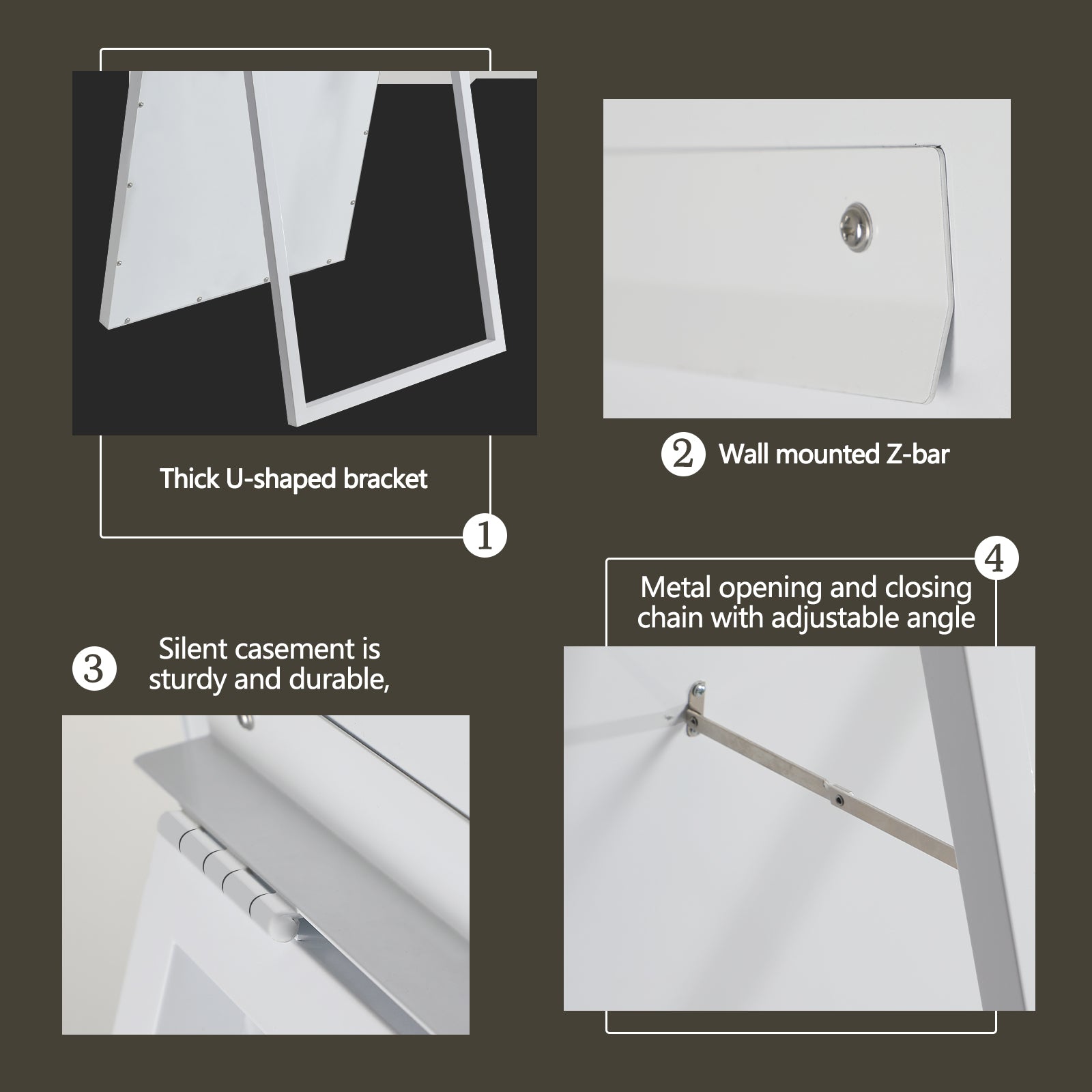 Thick U-shaped bracket

1

2 Wall mounted Z-bar

3 Silent casement is sturdy and durable,

4

Metal opening and closing chain with adjustable angle