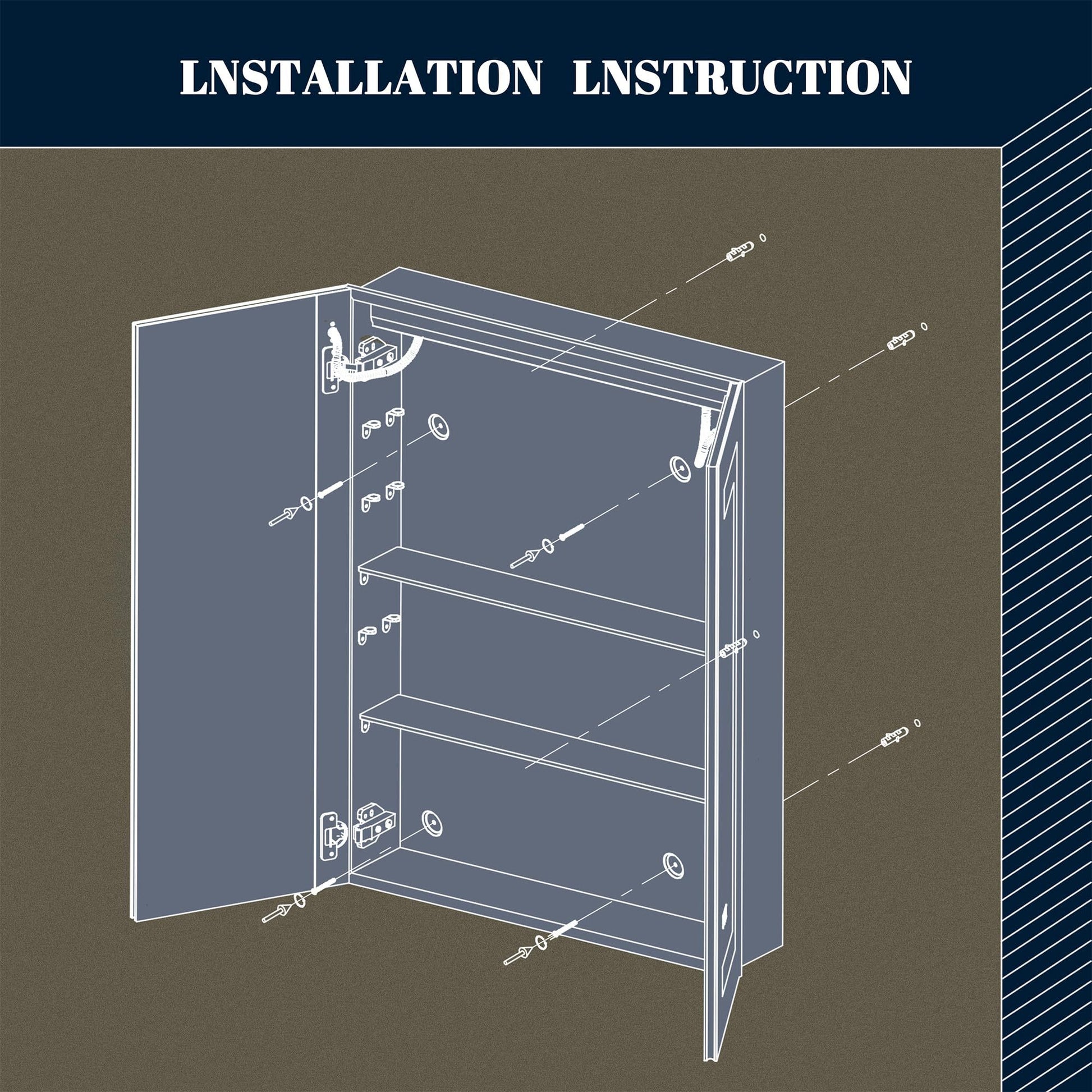 LNSTALLATION LNSTRUCTION