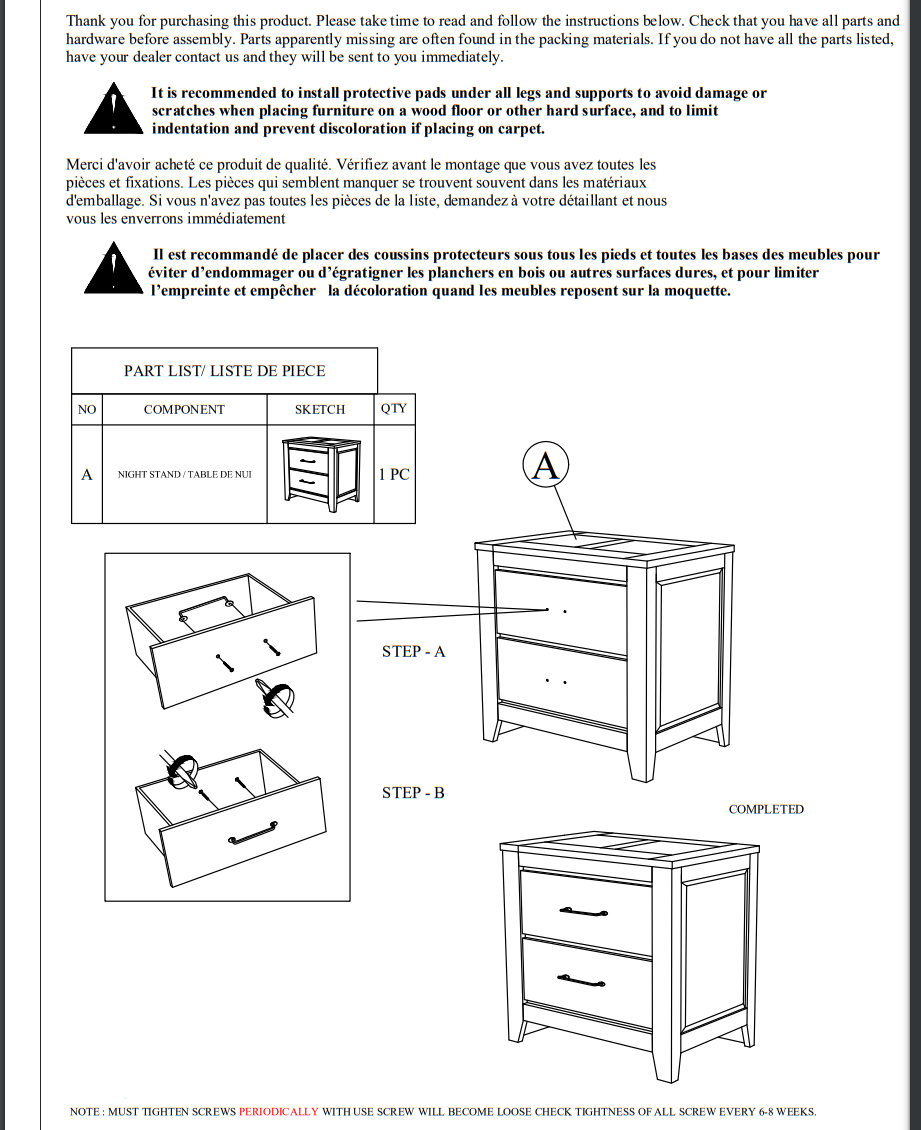 Thank you for purchasing this product. Please take time to read and follow the instructions below. Check that you have all parts and hardware before assembly. Parts apparently missing are often found in the packing materials. If you do not have all the parts listed, have your dealer contact us and they will be sent to you immediately.

It is recommended to install protective pads under all legs and supports to avoid damage or scratches when placing furniture on a wood floor or other hard surface, and to limit indentation and prevent discoloration if placing on carpet.

Merci d'avoir acheté ce produit de qualité. Vérifiez avant le montage que vous avez toutes les pièces et fixations. Les pièces qui semblent manquer se trouvent souvent dans les matériaux d'emballage. Si vous n'avez pas toutes les pièces de la liste, demandez à votre détaillant et nous vous les enverrons immédiatement

Il est recommandé de placer des coussins protecteurs sous tous les pieds et toutes les bases des meubles pour éviter d'endommager ou d'égratigner les planchers en bois ou autres surfaces dures, et pour limiter l'empreinte et empêcher la décoloration quand les meubles reposent sur la moquette.

PART LIST/ LISTE DE PIECE

| NO | COMPONENT | SKETCH | QTY |
|---|---|---|---|
| A | NIGHT STAND / TABLE DE NUI | | 1 PC |

A

STEP - A

STEP - B

COMPLETED

NOTE : MUST TIGHTEN SCREWS PERIODICALLY WITH USE SCREW WILL BECOME LOOSE CHECK TIGHTNESS OF ALL SCREW EVERY 6-8 WEEKS.