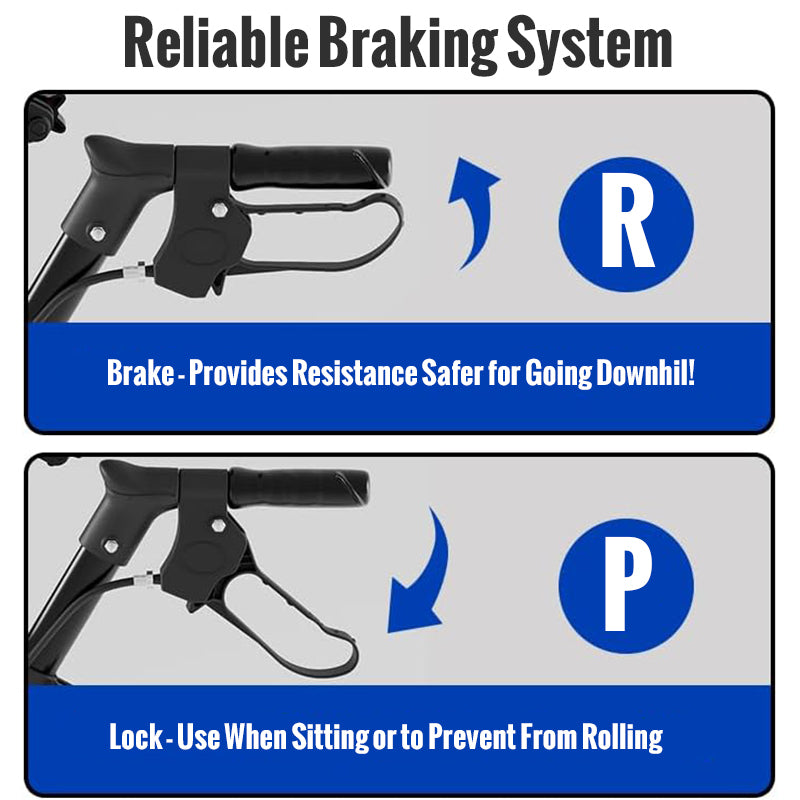 Reliable Braking System

R

Brake - Provides Resistance Safer for Going Downhil!

P

Lock - Use When Sitting or to Prevent From Rolling