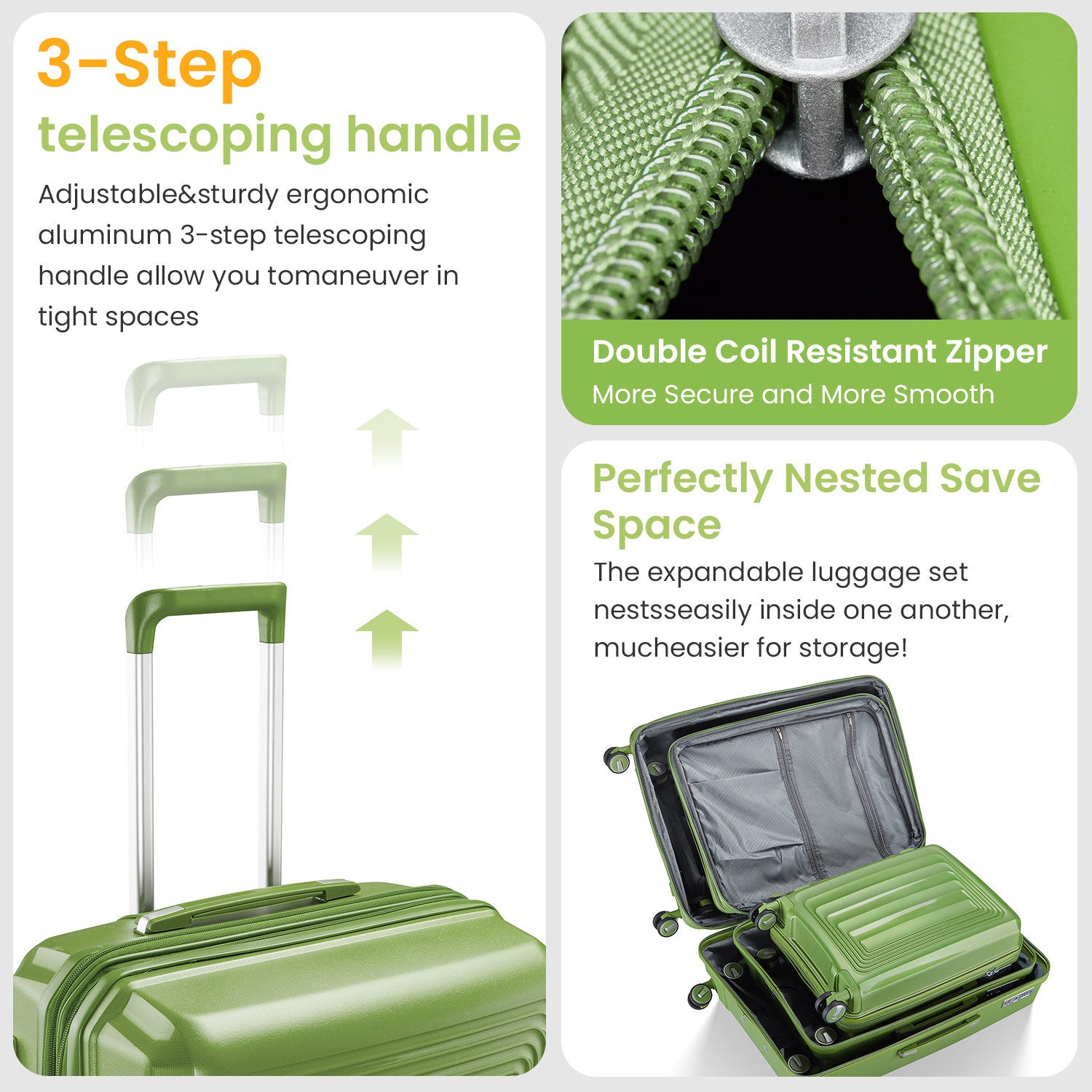 3-Step
telescoping handle

Adjustable&sturdy ergonomic aluminum 3-step telescoping handle allow you tomaneuver in tight spaces

Double Coil Resistant Zipper
More Secure and More Smooth

Perfectly Nested Save Space

The expandable luggage set nestsseasily inside one another, mucheasier for storage!