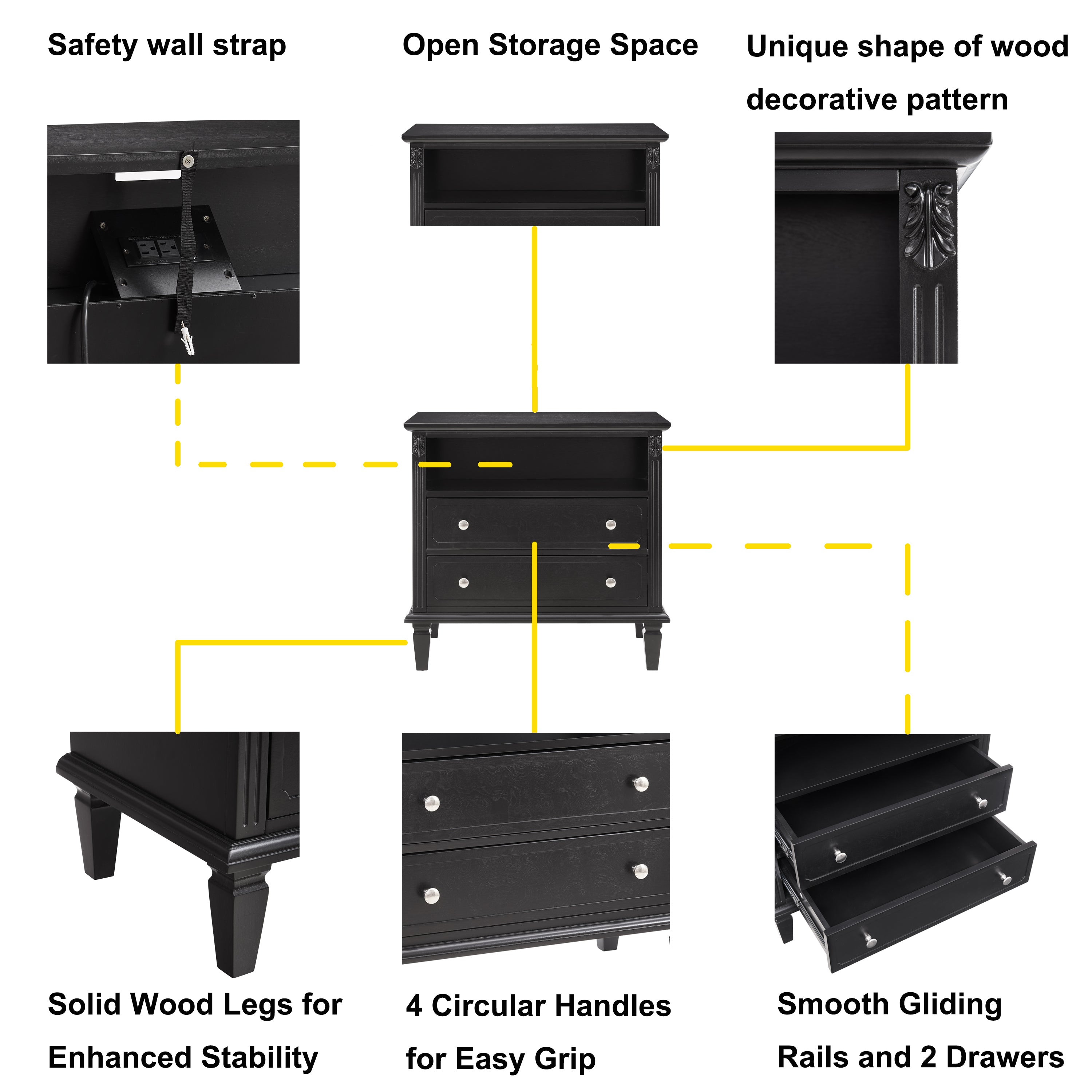 Safety wall strap

Open Storage Space

Unique shape of wood decorative pattern

Solid Wood Legs for Enhanced Stability

4 Circular Handles for Easy Grip

Smooth Gliding Rails and 2 Drawers