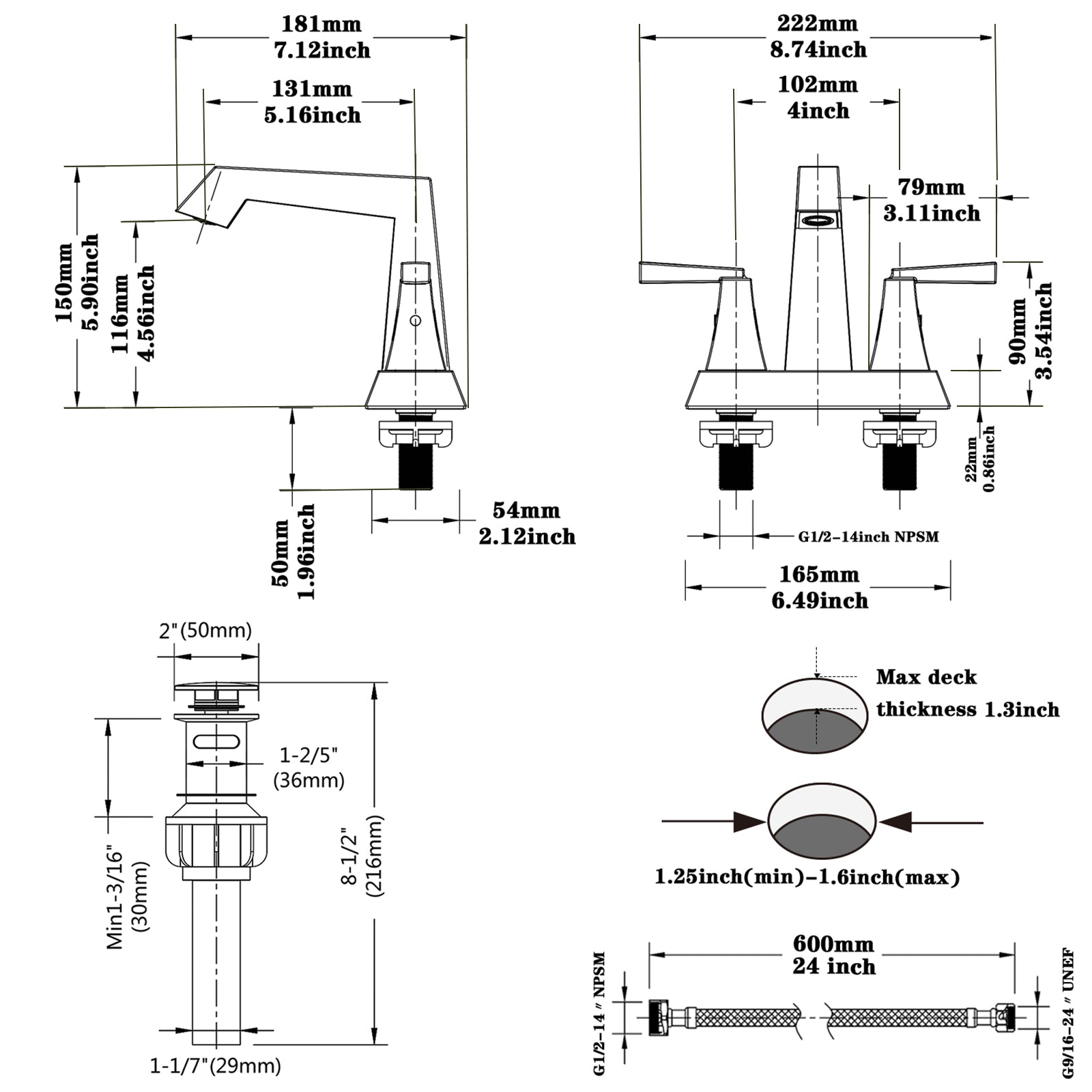 181mm
7.12inch

131mm
5.16inch

150mm
5.90inch

116mm
4.56inch

50mm
1.96inch

54mm
2.12inch

222mm
8.74inch

102mm
4inch

79mm
3.11inch

90mm
3.54inch

22mm
0.86inch

G1/2-14inch NPSM

165mm
6.49inch

2"(50mm)

1-2/5"
(36mm)

Min1-3/16"
(30mm)

8-1/2"
(216mm)

1-1/7"(29mm)

Max deck
thickness 1.3inch

1.25inch(min)-1.6inch(max)

600mm
24 inch

G1/2-14 " NPSM

G9/16-24 " UNEF