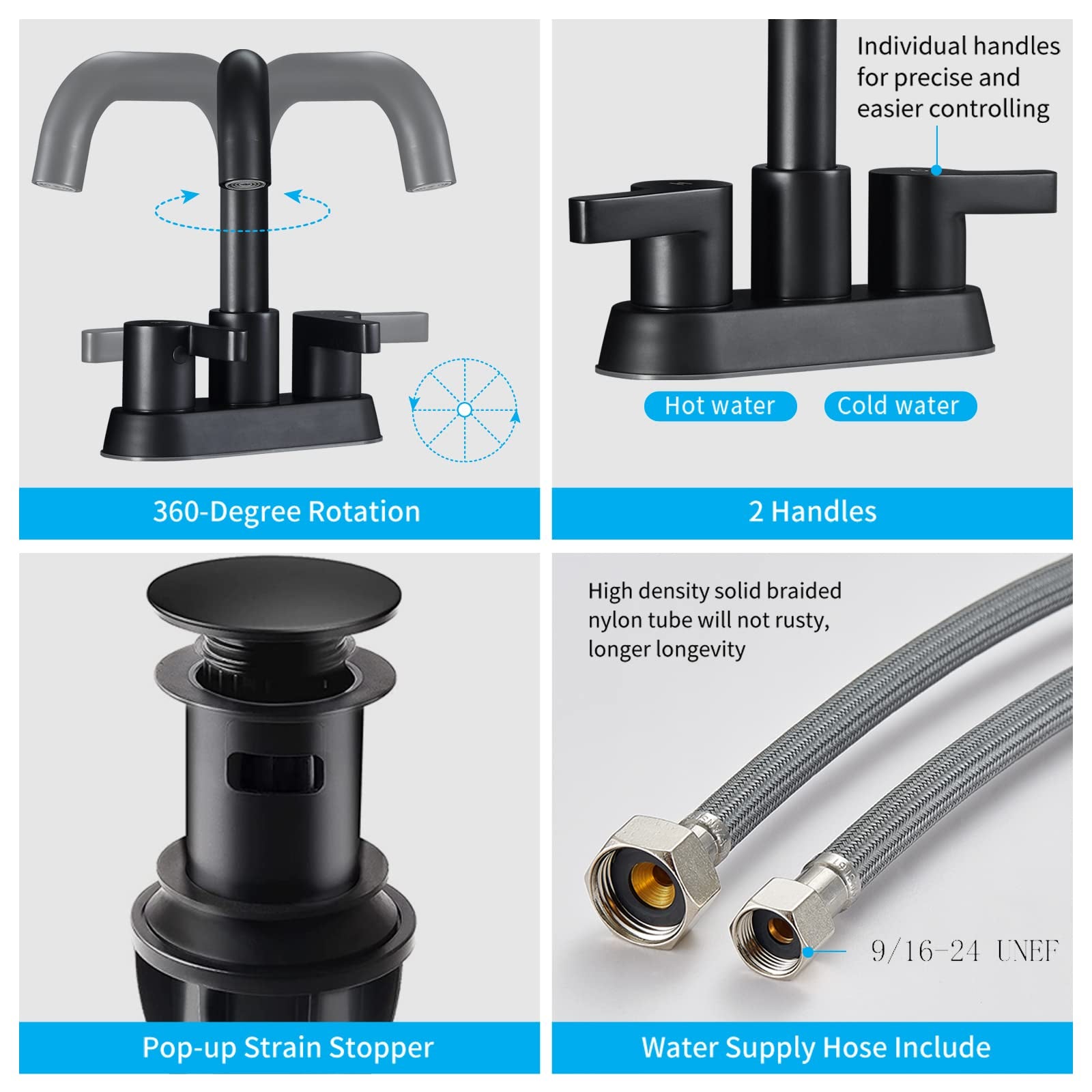 360-Degree Rotation

Individual handles for precise and easier controlling

Hot water

Cold water

2 Handles

Pop-up Strain Stopper

High density solid braided nylon tube will not rusty, longer longevity

9/16-24 UNEF

Water Supply Hose Include