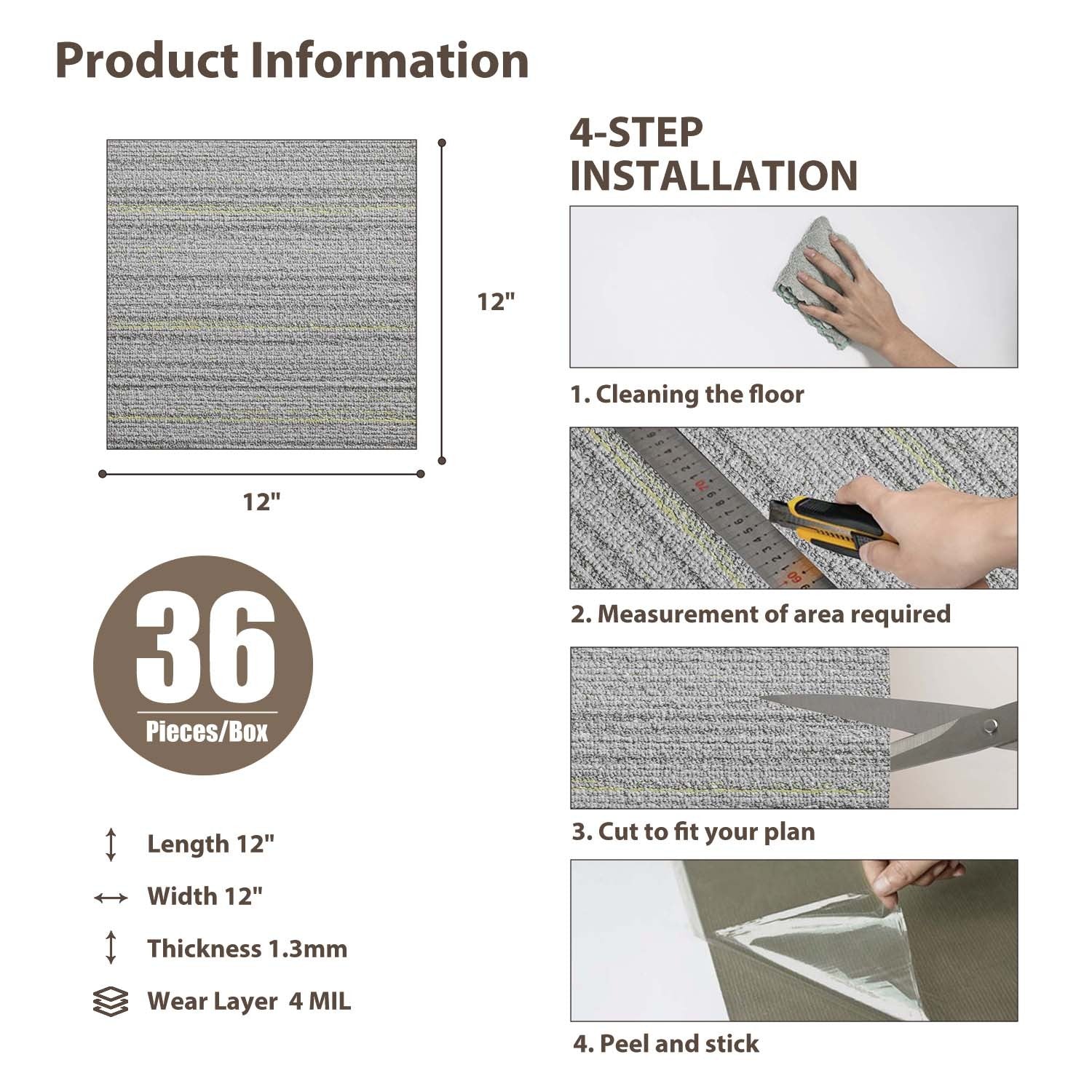 Product Information

12"

12"

36

Pieces/Box

Length 12"

Width 12"

Thickness 1.3mm

Wear Layer 4 MIL

4-STEP INSTALLATION

1. Cleaning the floor

2. Measurement of area required

3. Cut to fit your plan

4. Peel and stick