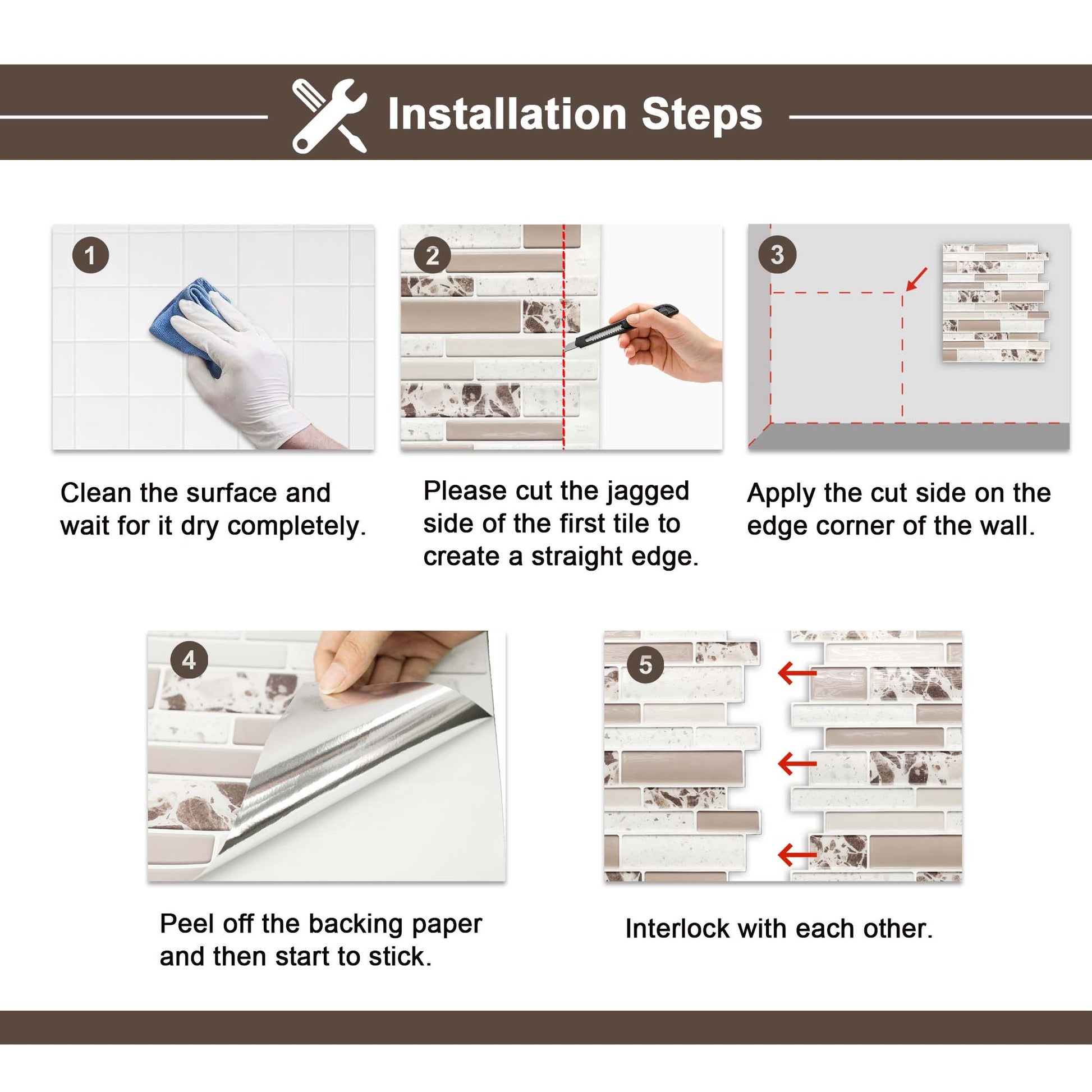 Installation Steps

1

Clean the surface and wait for it dry completely.

2

Please cut the jagged side of the first tile to create a straight edge.

3

Apply the cut side on the edge corner of the wall.

4

Peel off the backing paper and then start to stick.

5

Interlock with each other.