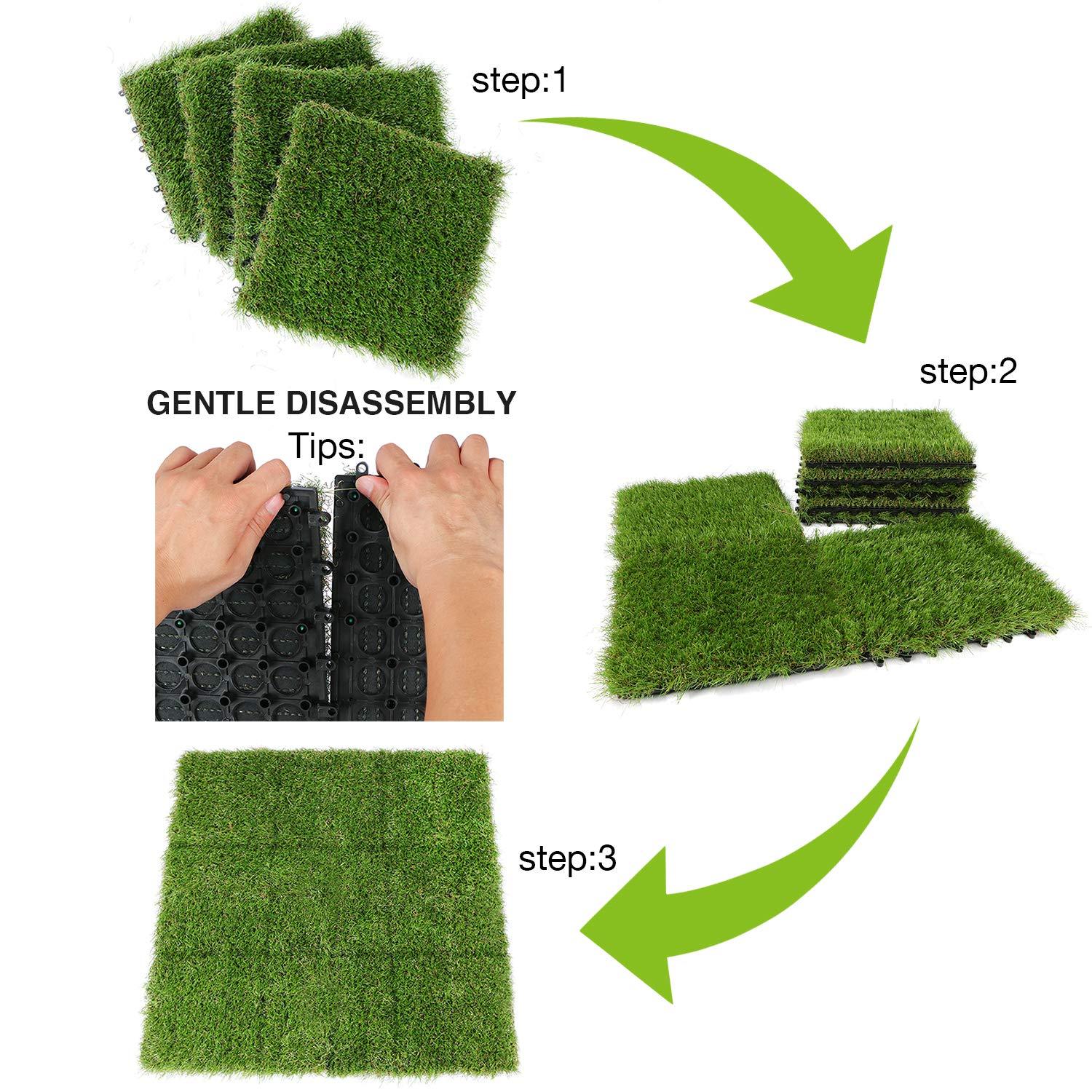 step:1

step:2

GENTLE DISASSEMBLY
Tips:

step:3