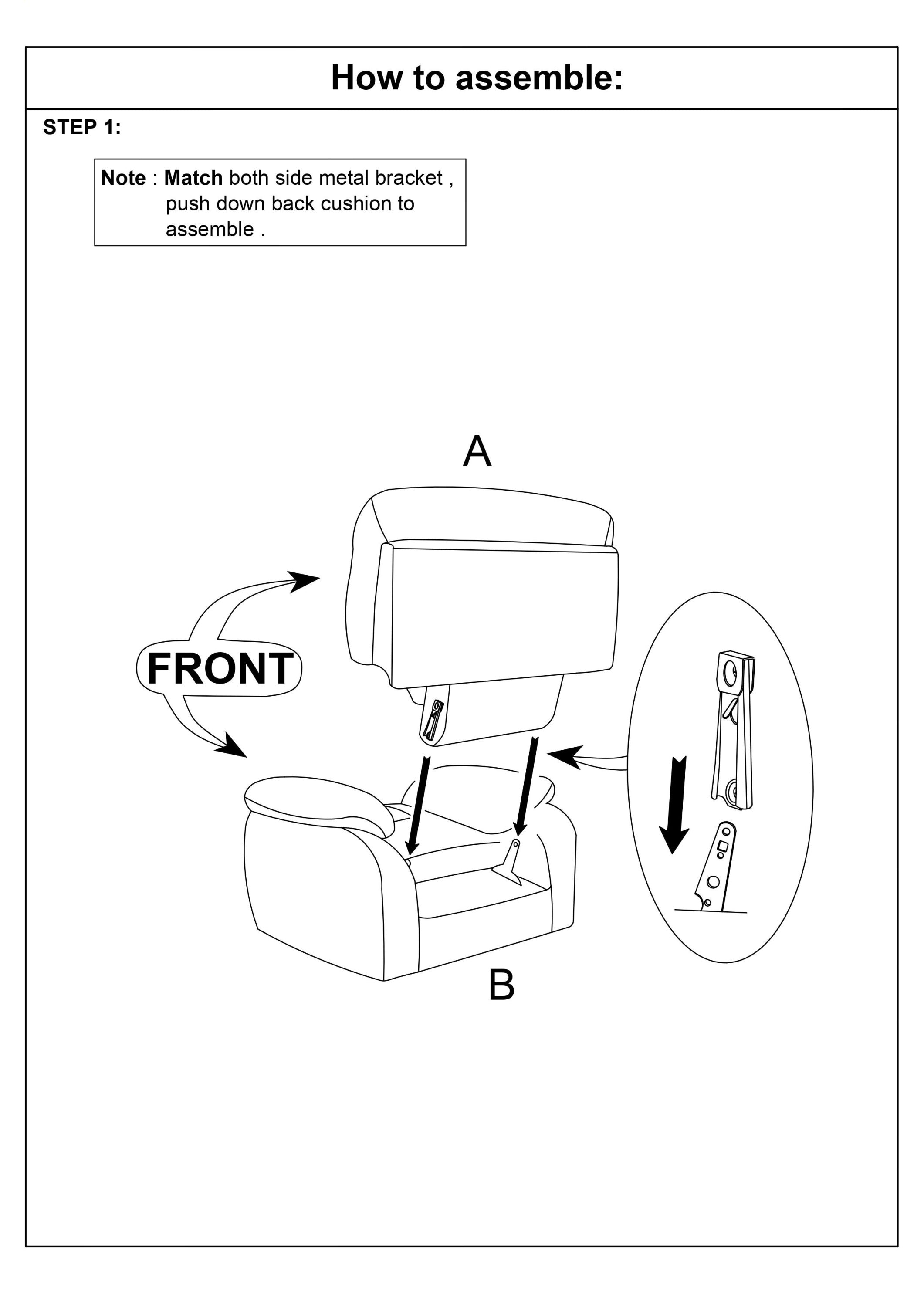 How to assemble:

STEP 1:

Note : Match both side metal bracket , push down back cushion to assemble .

A

FRONT

B