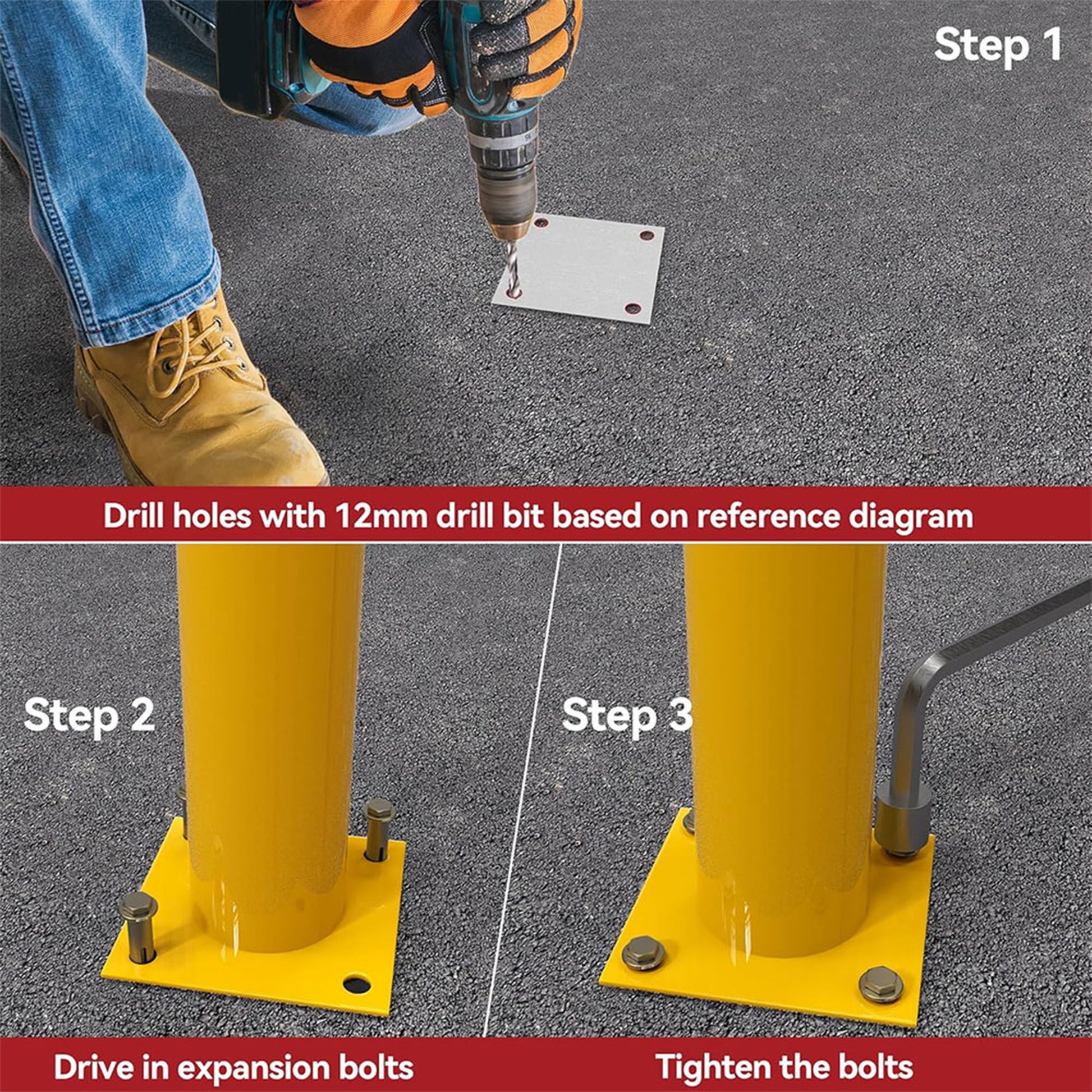 Step 1

Drill holes with 12mm drill bit based on reference diagram

Step 2

Step 3

Drive in expansion bolts

Tighten the bolts