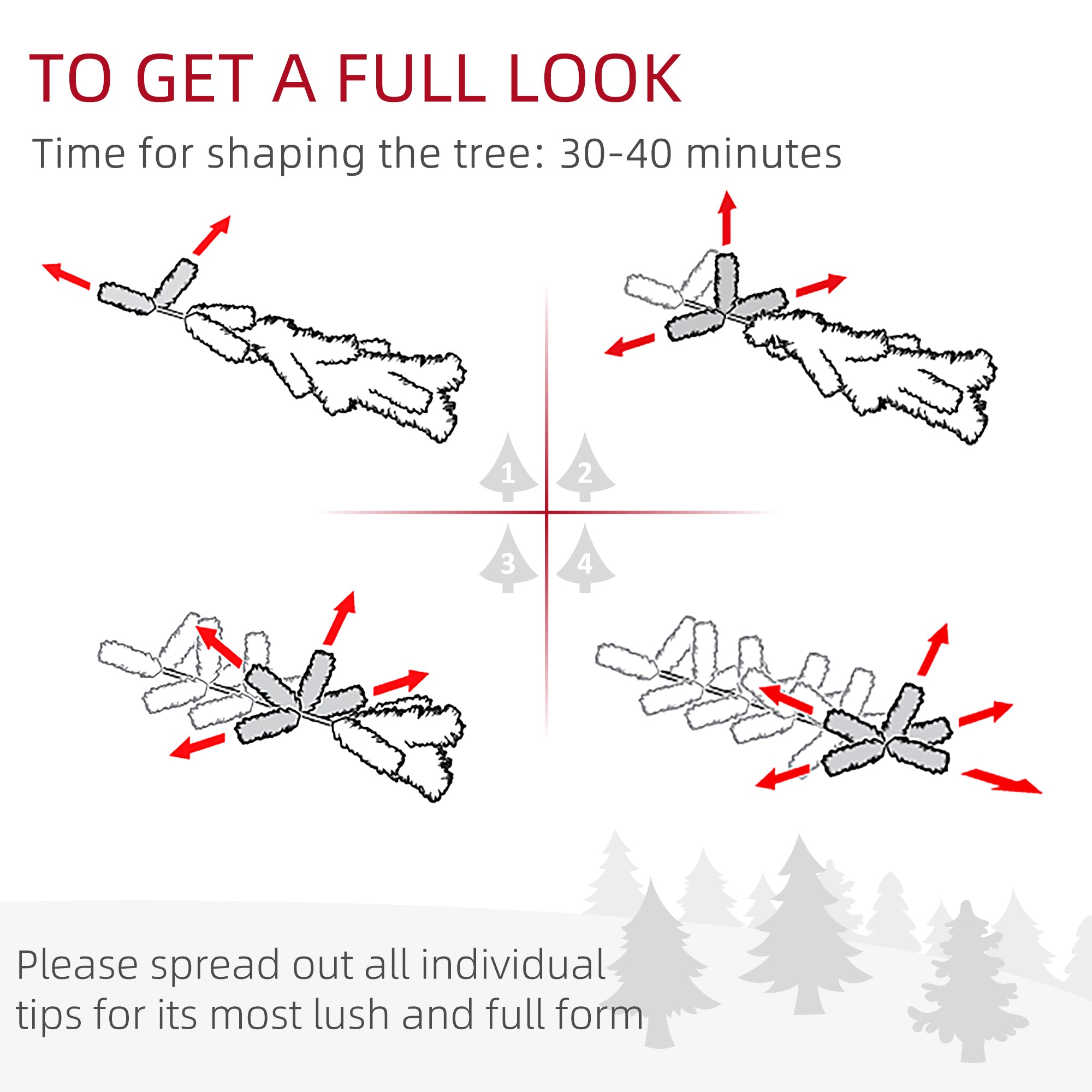 TO GET A FULL LOOK

Time for shaping the tree: 30-40 minutes

1

2

3

4

Please spread out all individual tips for its most lush and full form