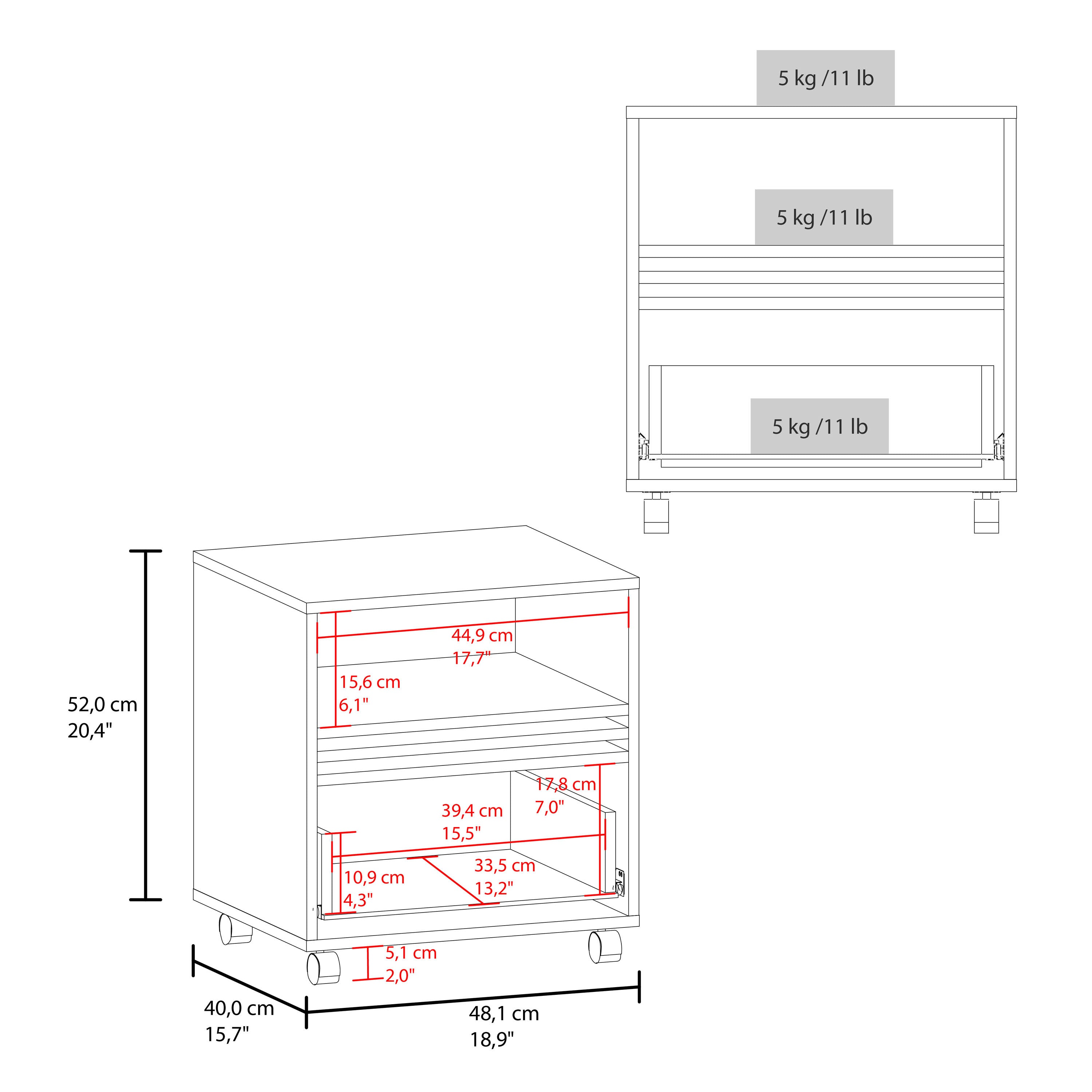 5 kg /11 lb

5 kg /11 lb

5 kg /11 lb

52,0 cm
20,4"

44,9 cm
17,7"

15,6 cm
6,1"

17,8 cm
7,0"

39,4 cm
15,5"

33,5 cm
13,2"

10,9 cm
4,3"

5,1 cm
2,0"

40,0 cm
15,7"

48,1 cm
18,9"