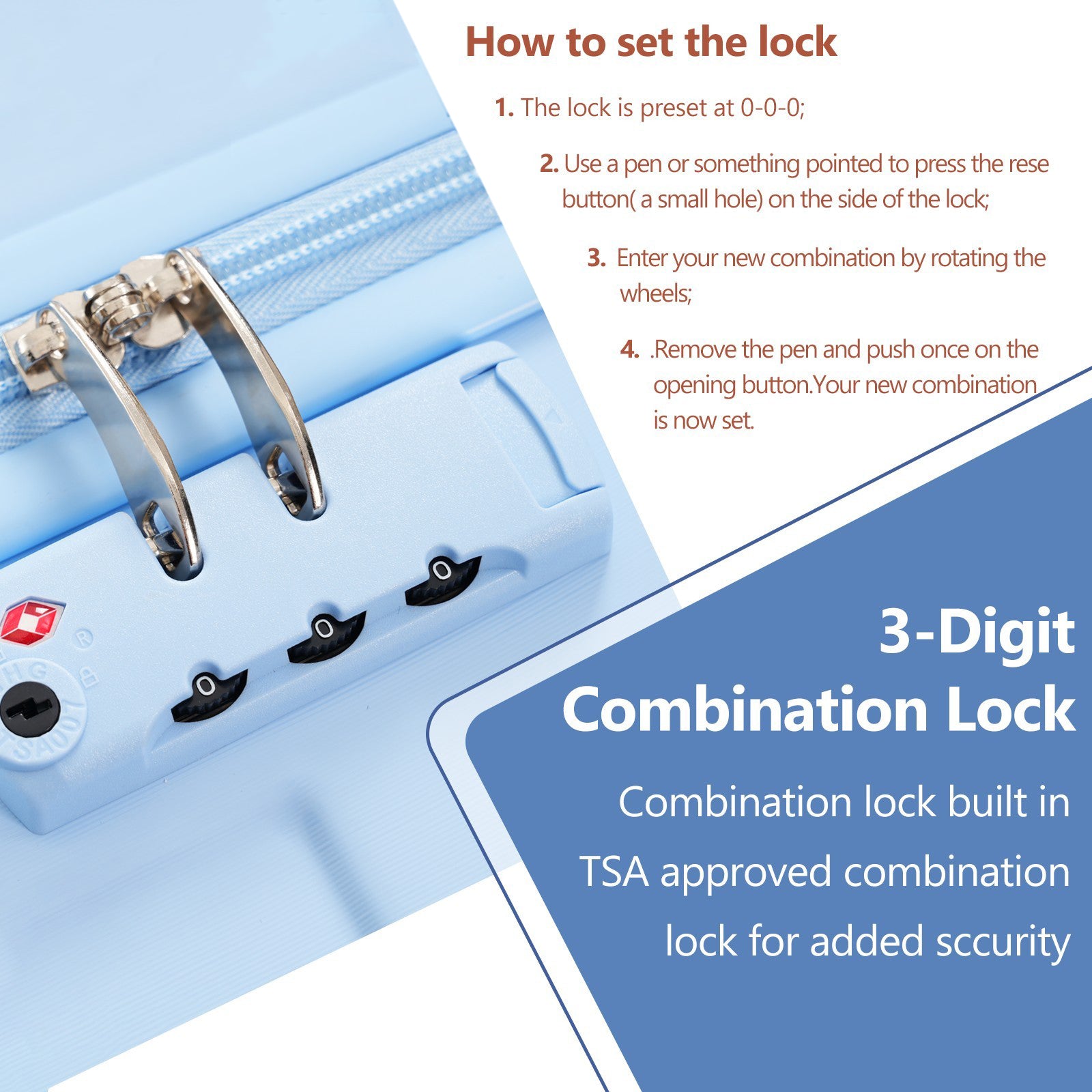 How to set the lock

1. The lock is preset at 0-0-0;

2. Use a pen or something pointed to press the rese button( a small hole) on the side of the lock;

3. Enter your new combination by rotating the wheels;

4. .Remove the pen and push once on the opening button.Your new combination is now set.

0 0 0

3-Digit Combination Lock

Combination lock built in TSA approved combination lock for added sccurity