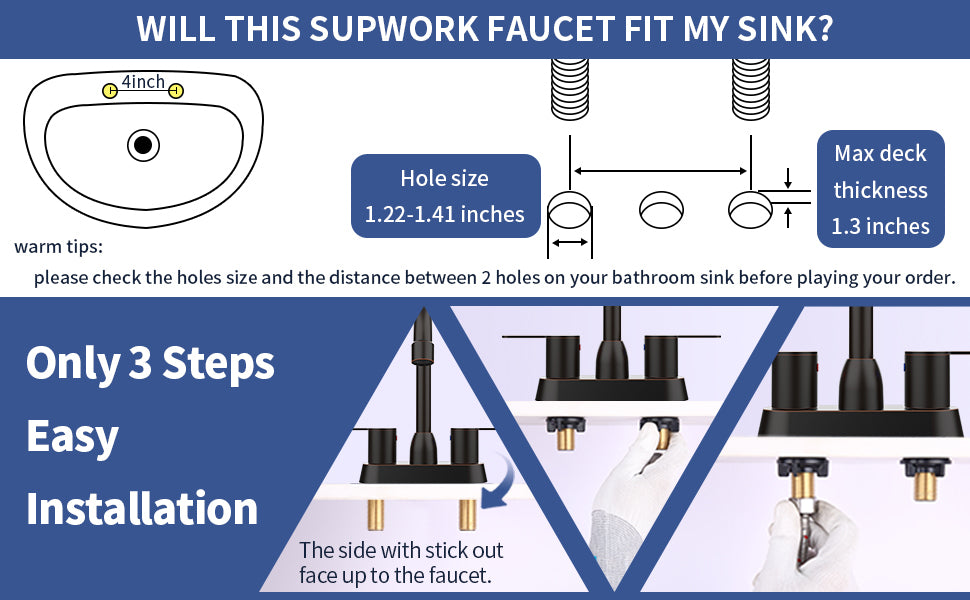 WILL THIS SUPWORK FAUCET FIT MY SINK?

4inch

Hole size 1.22-1.41 inches

Max deck thickness 1.3 inches

warm tips:

please check the holes size and the distance between 2 holes on your bathroom sink before playing your order.

Only 3 Steps Easy Installation

The side with stick out face up to the faucet.