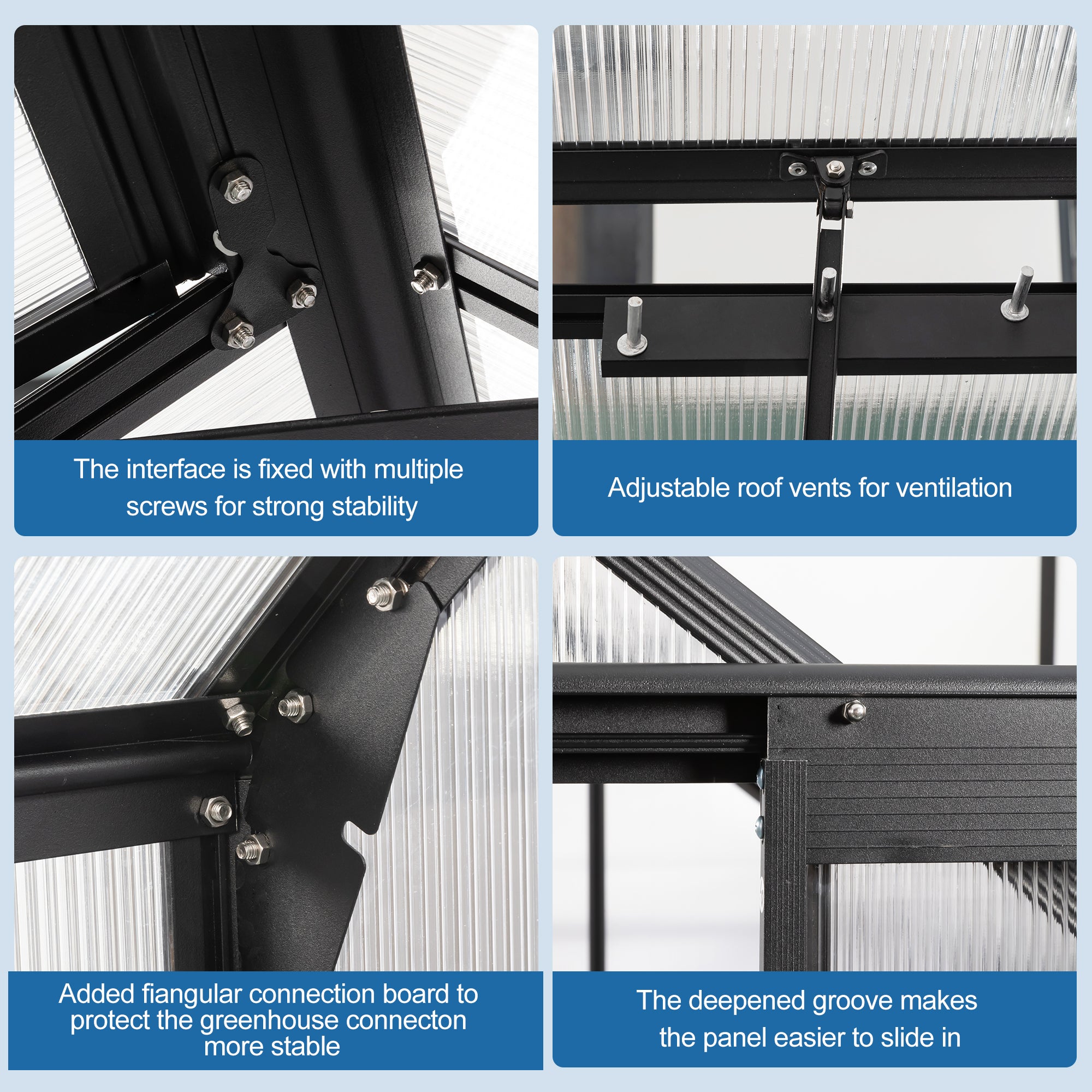 The interface is fixed with multiple screws for strong stability

Adjustable roof vents for ventilation

Added fiangular connection board to protect the greenhouse connecton more stable

The deepened groove makes the panel easier to slide in