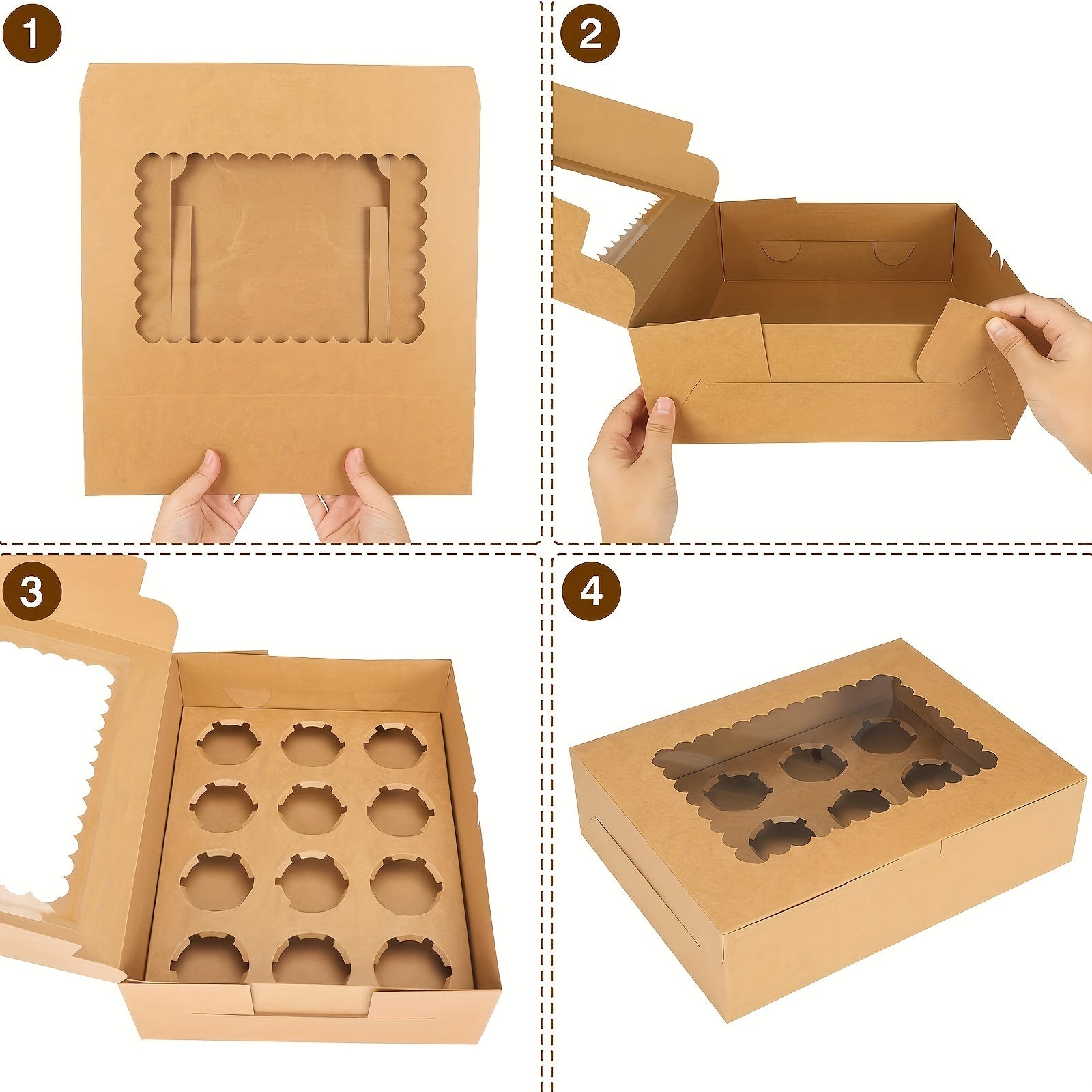 1

2

3

4