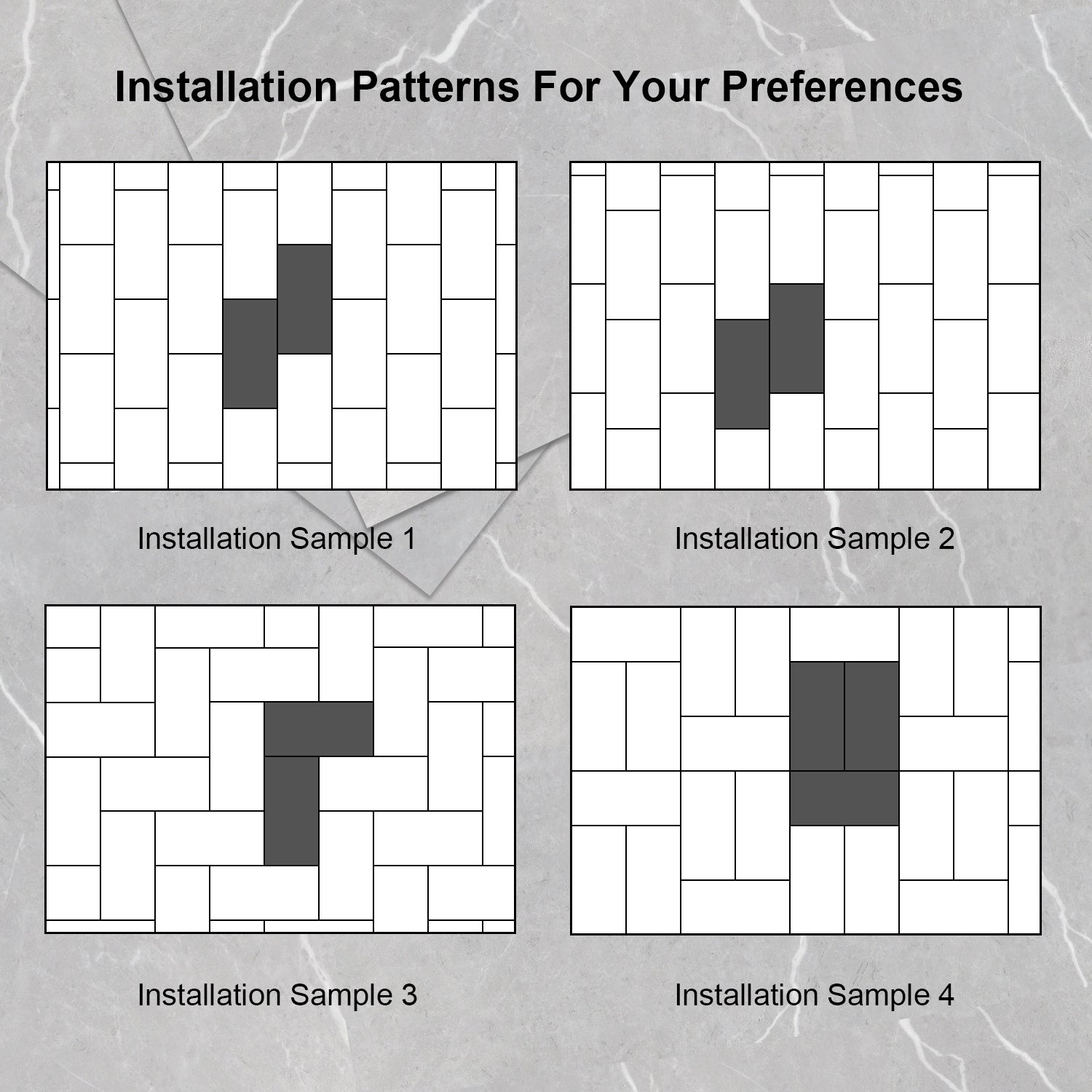 Installation Patterns For Your Preferences

Installation Sample 1

Installation Sample 2

Installation Sample 3

Installation Sample 4