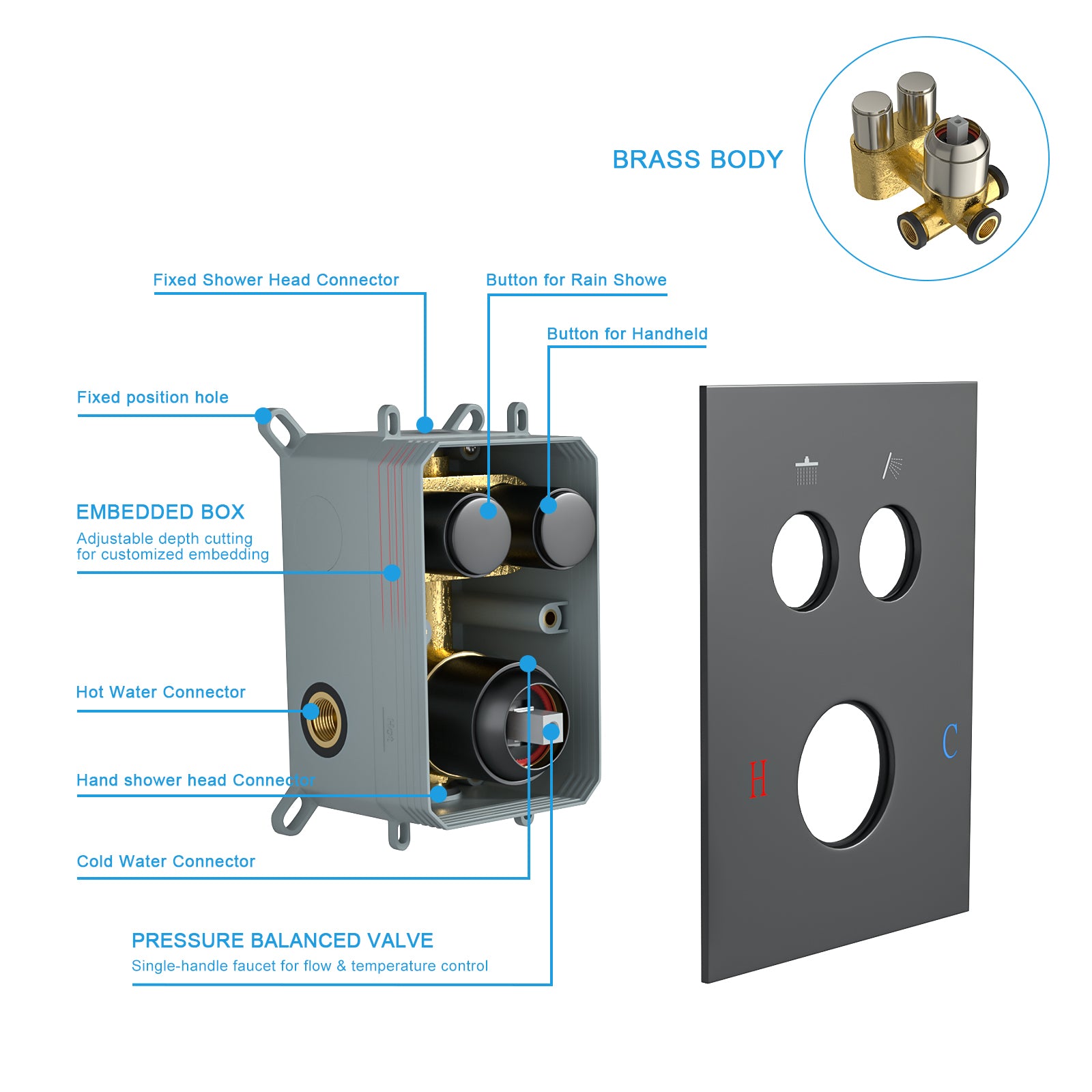 BRASS BODY

Fixed Shower Head Connector

Button for Rain Showe

Button for Handheld

Fixed position hole

EMBEDDED BOX
Adjustable depth cutting for customized embedding

Hot Water Connector

Hand shower head Connector

Cold Water Connector

PRESSURE BALANCED VALVE
Single-handle faucet for flow & temperature control

H

C