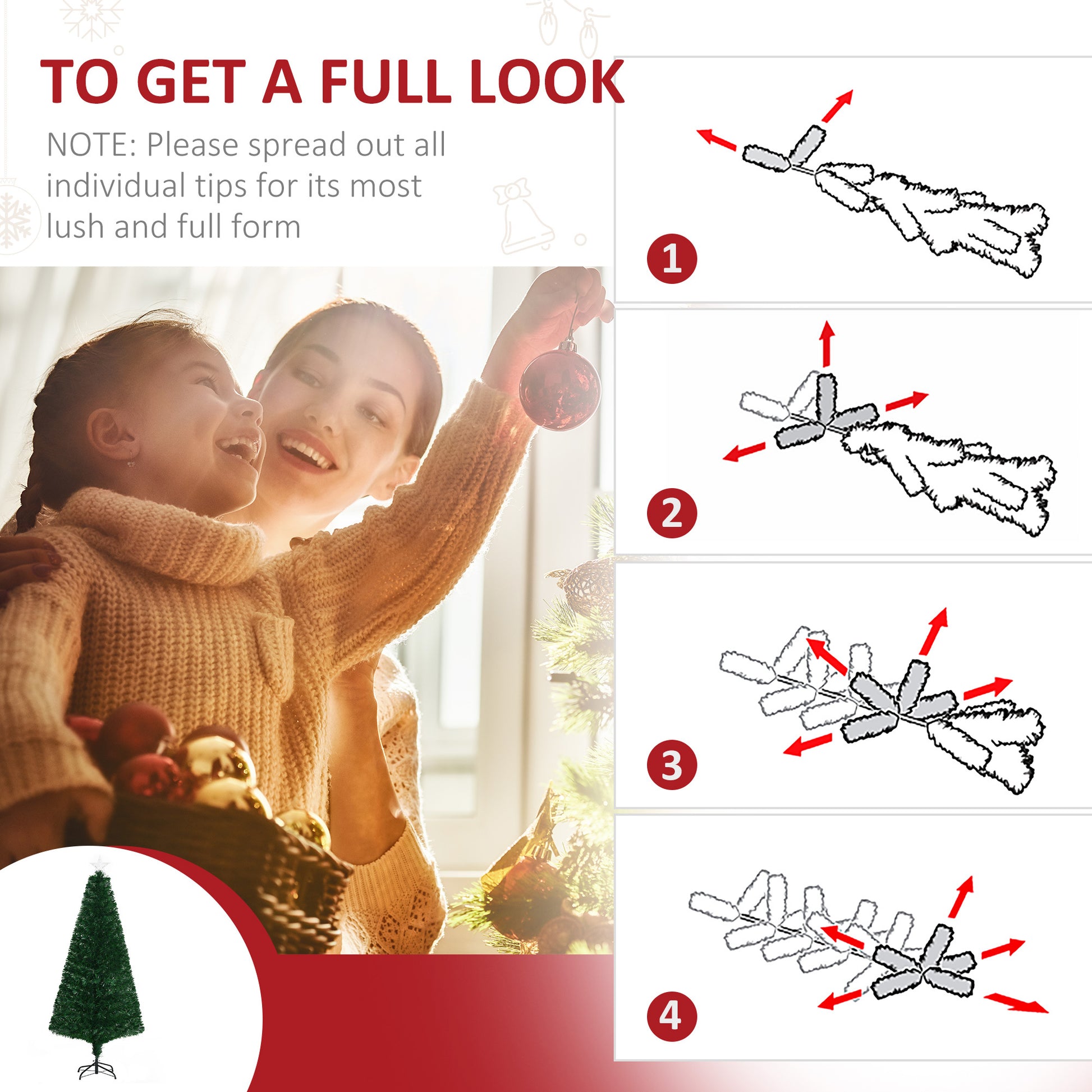 TO GET A FULL LOOK

NOTE: Please spread out all individual tips for its most lush and full form

1

2

3

4