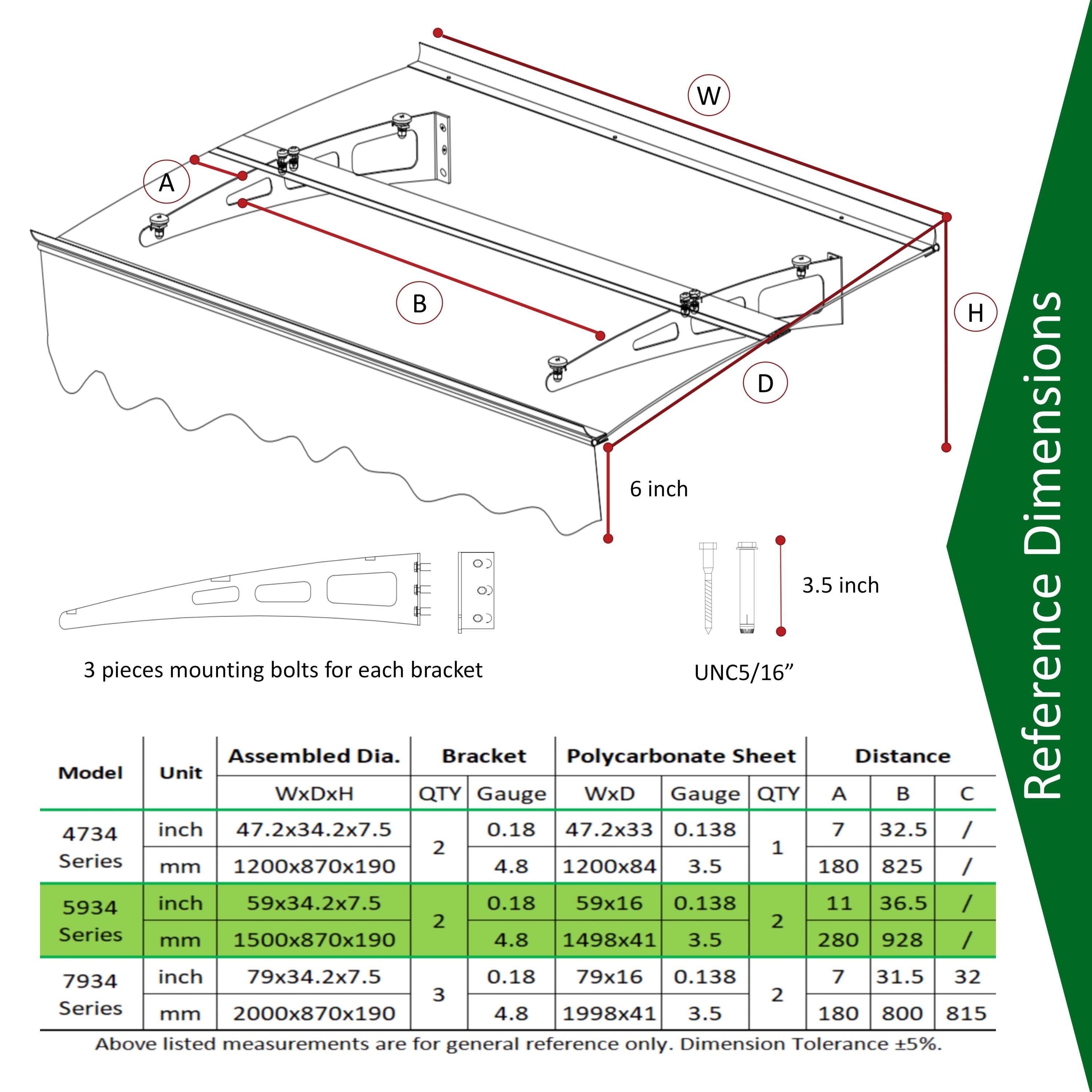 W

A

B

H

D

6 inch

3.5 inch

3 pieces mounting bolts for each bracket

UNC5/16”

Reference Dimensions

| Model | Unit | Assembled Dia. | Bracket | | Polycarbonate Sheet | | | Distance | | |
|---|---|---|---|---|---|---|---|---|---|---|
| | | WxDxH | QTY | Gauge | WxD | Gauge | QTY | A | B | C |
| 4734 Series | inch | 47.2x34.2x7.5 | 2 | 0.18 | 47.2x33 | 0.138 | 1 | 7 | 32.5 | / |
| | mm | 1200x870x190 | | 4.8 | 1200x84 | 3.5 | | 180 | 825 | / |
| 5934 Series | inch | 59x34.2x7.5 | 2 | 0.18 | 59x16 | 0.138 | 2 | 11 | 36.5 | / |
| | mm | 1500x870x190 | | 4.8 | 1498x41 | 3.5 | | 280 | 928 | / |
| 7934 Series | inch | 79x34.2x7.5 | 3 | 0.18 | 79x16 | 0.138 | 2 | 7 | 31.5 | 32 |
| | mm | 2000x870x190 | | 4.8 | 1998x41 | 3.5 | | 180 | 800 | 815 |

Above listed measurements are for general reference only. Dimension Tolerance ±5%.