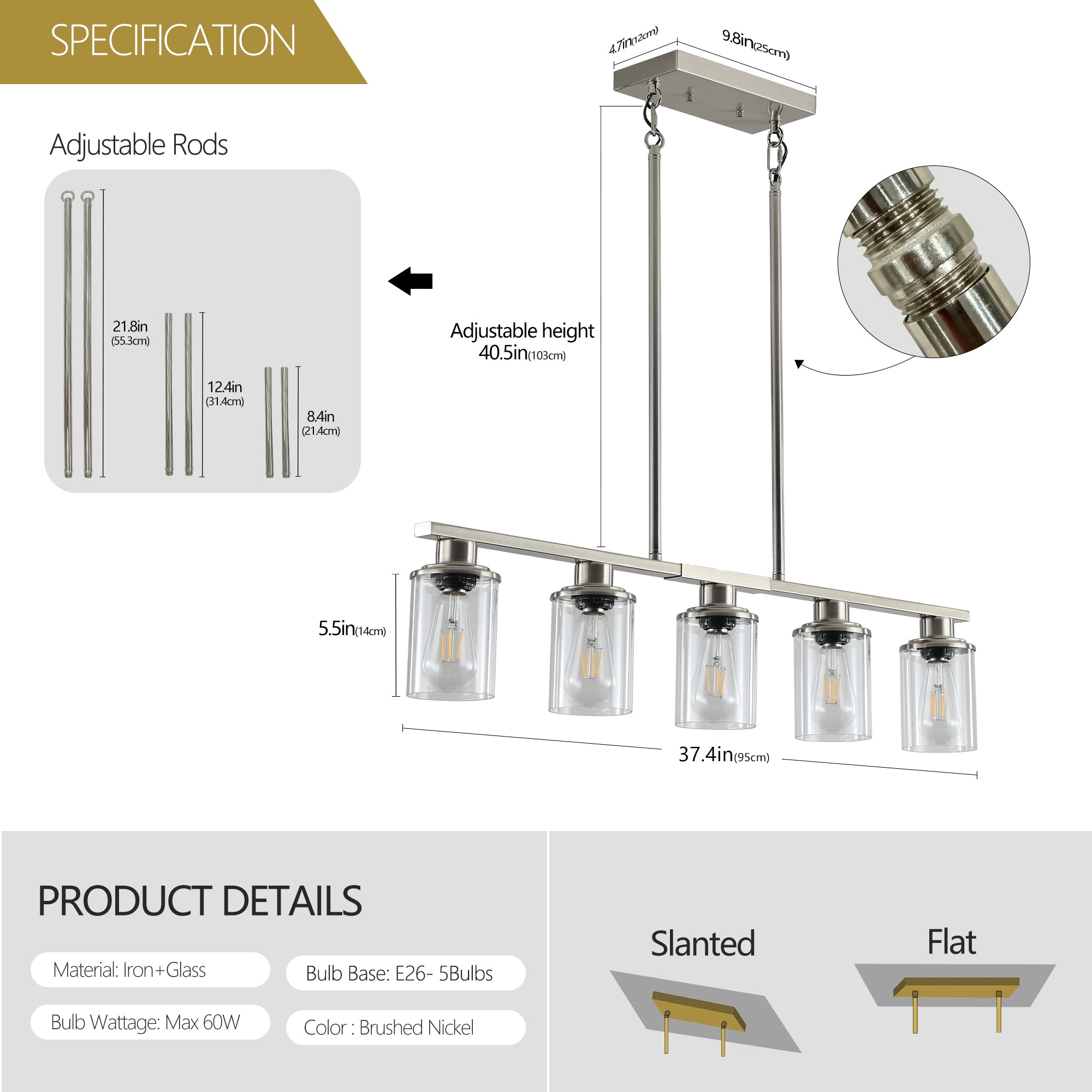 SPECIFICATION

Adjustable Rods

21.8in (55.3cm)

12.4in (31.4cm)

8.4in (21.4cm)

4.7in(12cm)

9.8in(25cm)

Adjustable height 40.5in(103cm)

5.5in(14cm)

37.4in(95cm)

PRODUCT DETAILS

Material: Iron+Glass

Bulb Base: E26- 5Bulbs

Bulb Wattage: Max 60W

Color : Brushed Nickel

Slanted

Flat