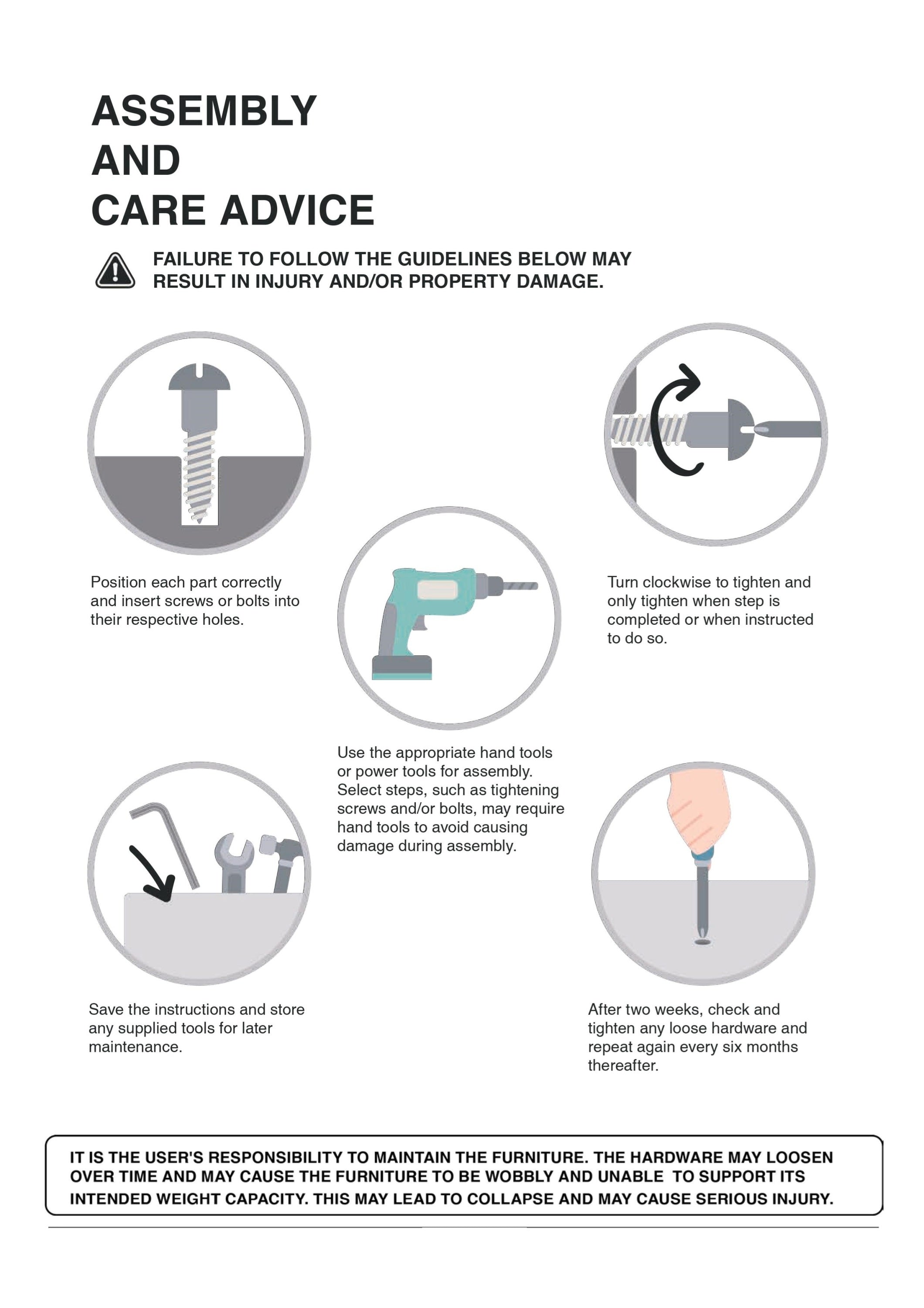 ASSEMBLY
AND
CARE ADVICE

FAILURE TO FOLLOW THE GUIDELINES BELOW MAY RESULT IN INJURY AND/OR PROPERTY DAMAGE.

Position each part correctly and insert screws or bolts into their respective holes.

Use the appropriate hand tools or power tools for assembly. Select steps, such as tightening screws and/or bolts, may require hand tools to avoid causing damage during assembly.

Turn clockwise to tighten and only tighten when step is completed or when instructed to do so.

Save the instructions and store any supplied tools for later maintenance.

After two weeks, check and tighten any loose hardware and repeat again every six months thereafter.

IT IS THE USER'S RESPONSIBILITY TO MAINTAIN THE FURNITURE. THE HARDWARE MAY LOOSEN OVER TIME AND MAY CAUSE THE FURNITURE TO BE WOBBLY AND UNABLE TO SUPPORT ITS INTENDED WEIGHT CAPACITY. THIS MAY LEAD TO COLLAPSE AND MAY CAUSE SERIOUS INJURY.